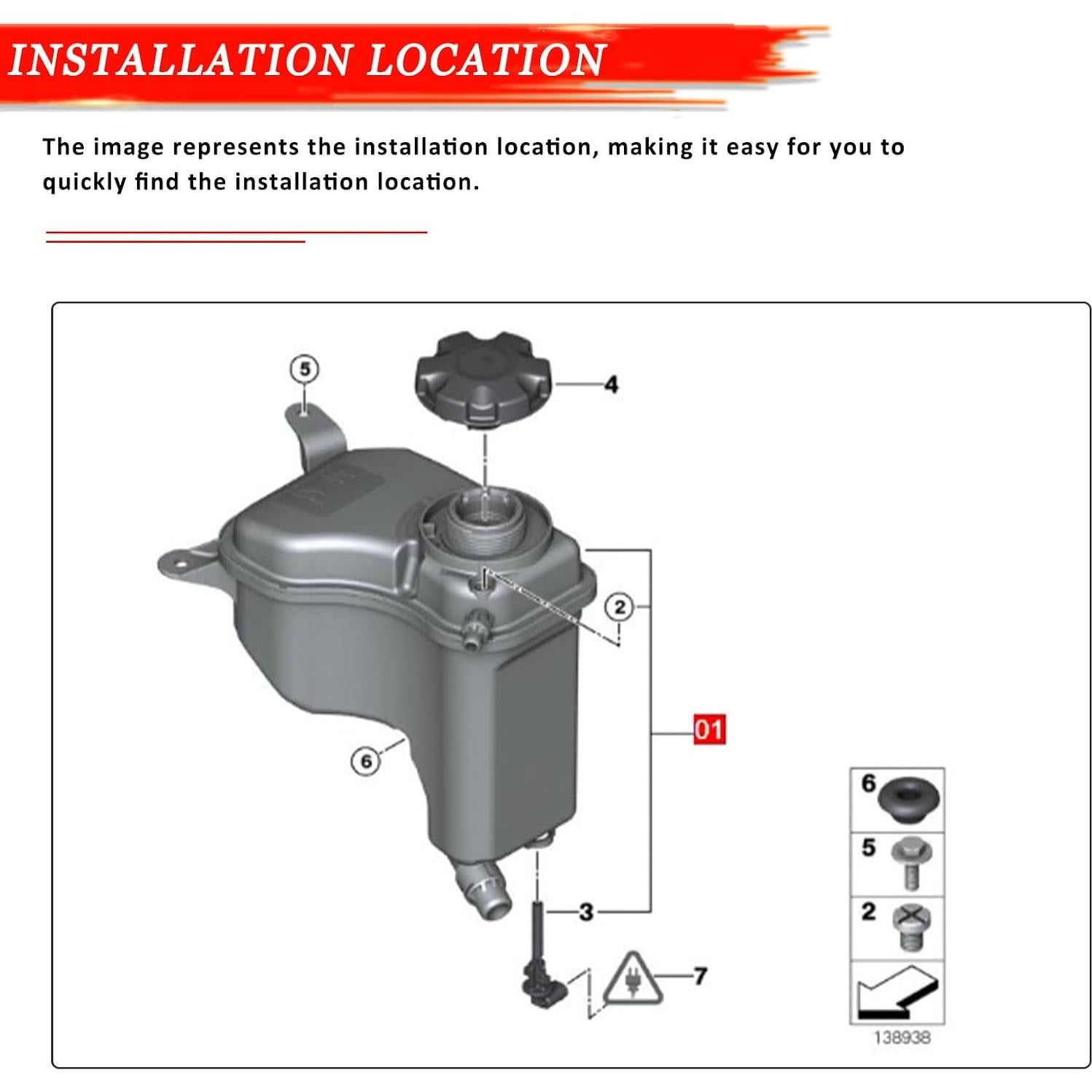 INSTALLATION LOCATION

The image represents the installation location, making it easy for you to quickly find the installation location.

5

4

2

01

6

3

7

6

5

2

138938