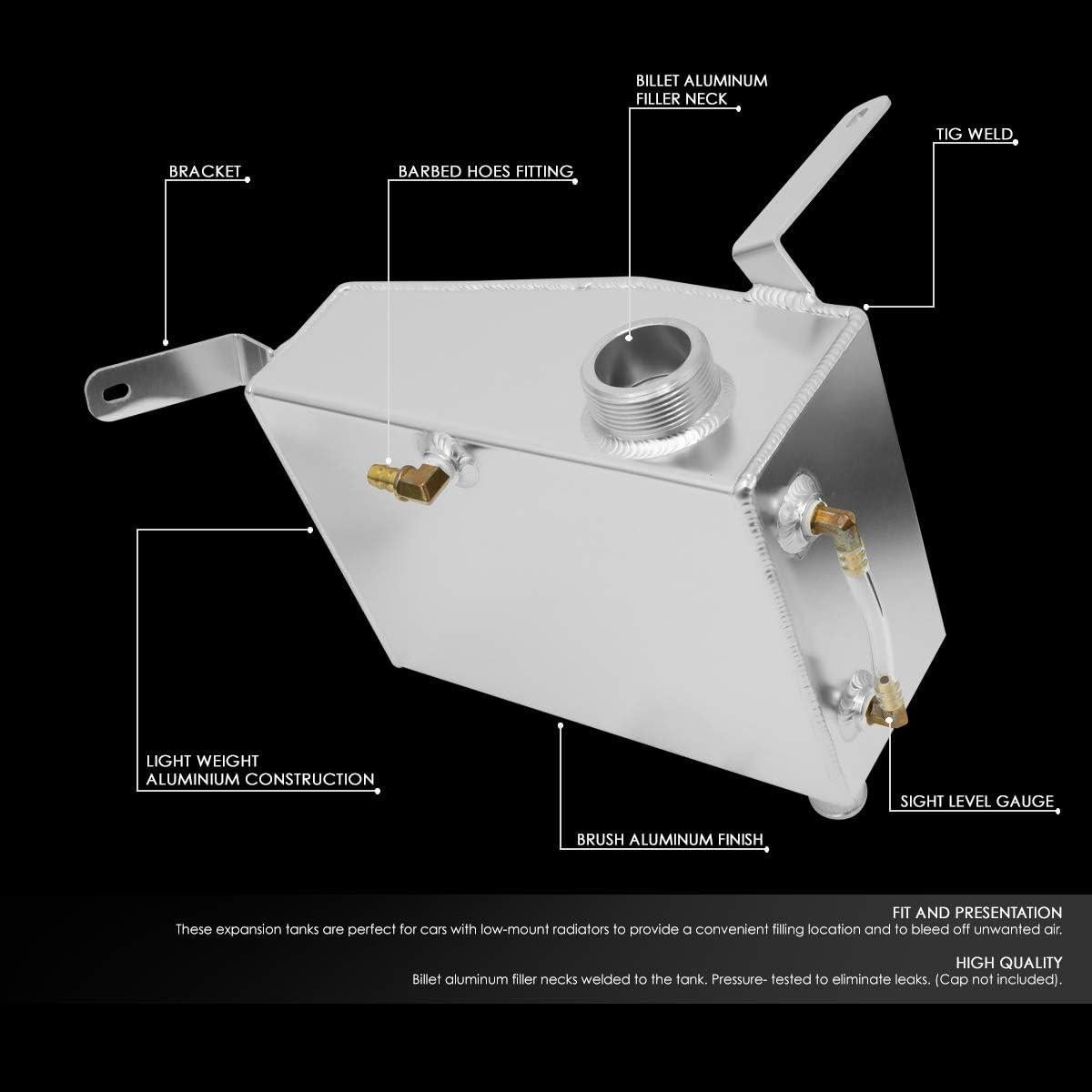 BILLET ALUMINUM FILLER NECK

TIG WELD

BRACKET

BARBED HOES FITTING

LIGHT WEIGHT ALUMINIUM CONSTRUCTION

SIGHT LEVEL GAUGE

BRUSH ALUMINUM FINISH

FIT AND PRESENTATION
These expansion tanks are perfect for cars with low-mount radiators to provide a convenient filling location and to bleed off unwanted air.

HIGH QUALITY
Billet aluminum filler necks welded to the tank. Pressure- tested to eliminate leaks. (Cap not included).