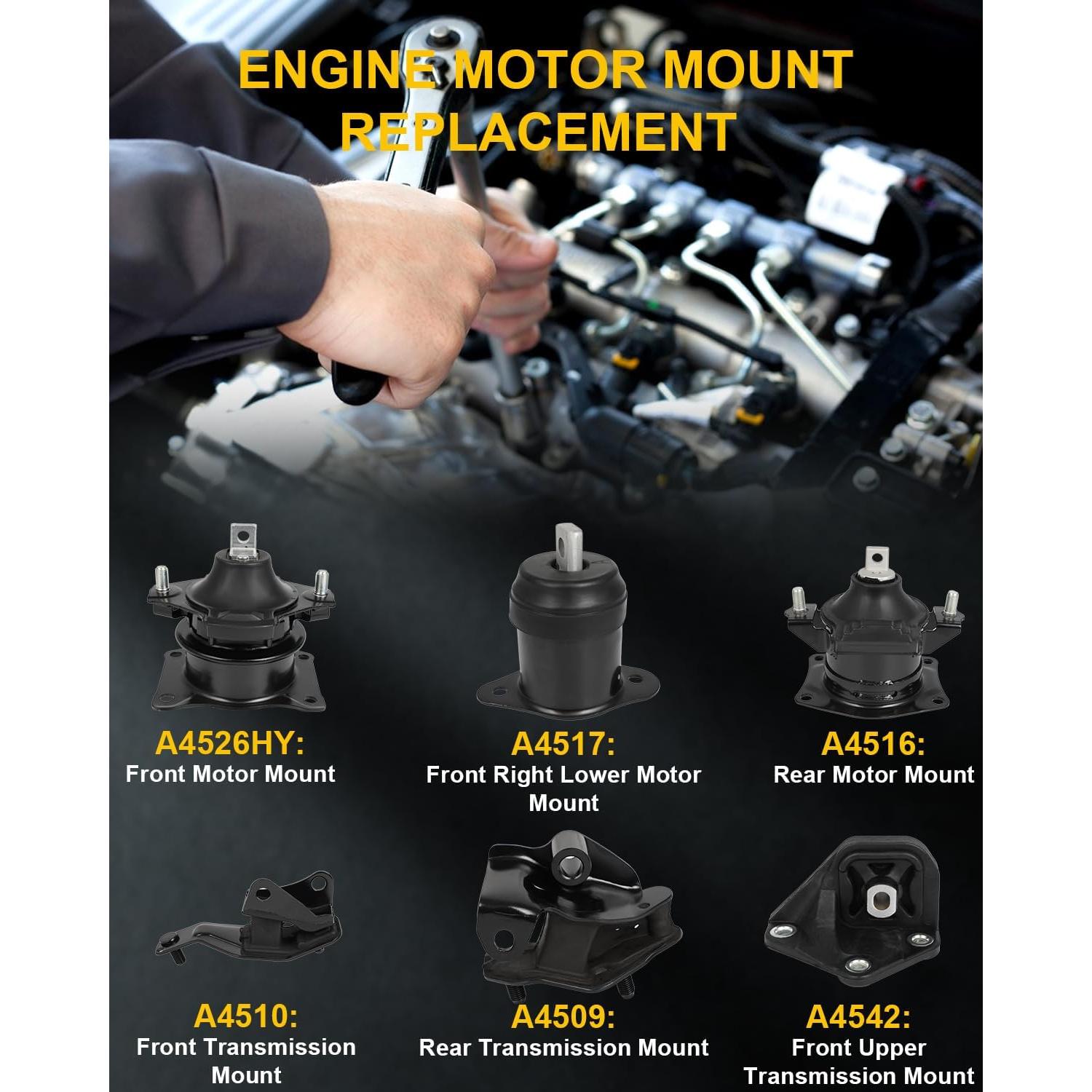 ENGINE MOTOR MOUNT REPLACEMENT

A4526HY:
Front Motor Mount

A4517:
Front Right Lower Motor Mount

A4516:
Rear Motor Mount

A4510:
Front Transmission Mount

A4509:
Rear Transmission Mount

A4542:
Front Upper Transmission Mount