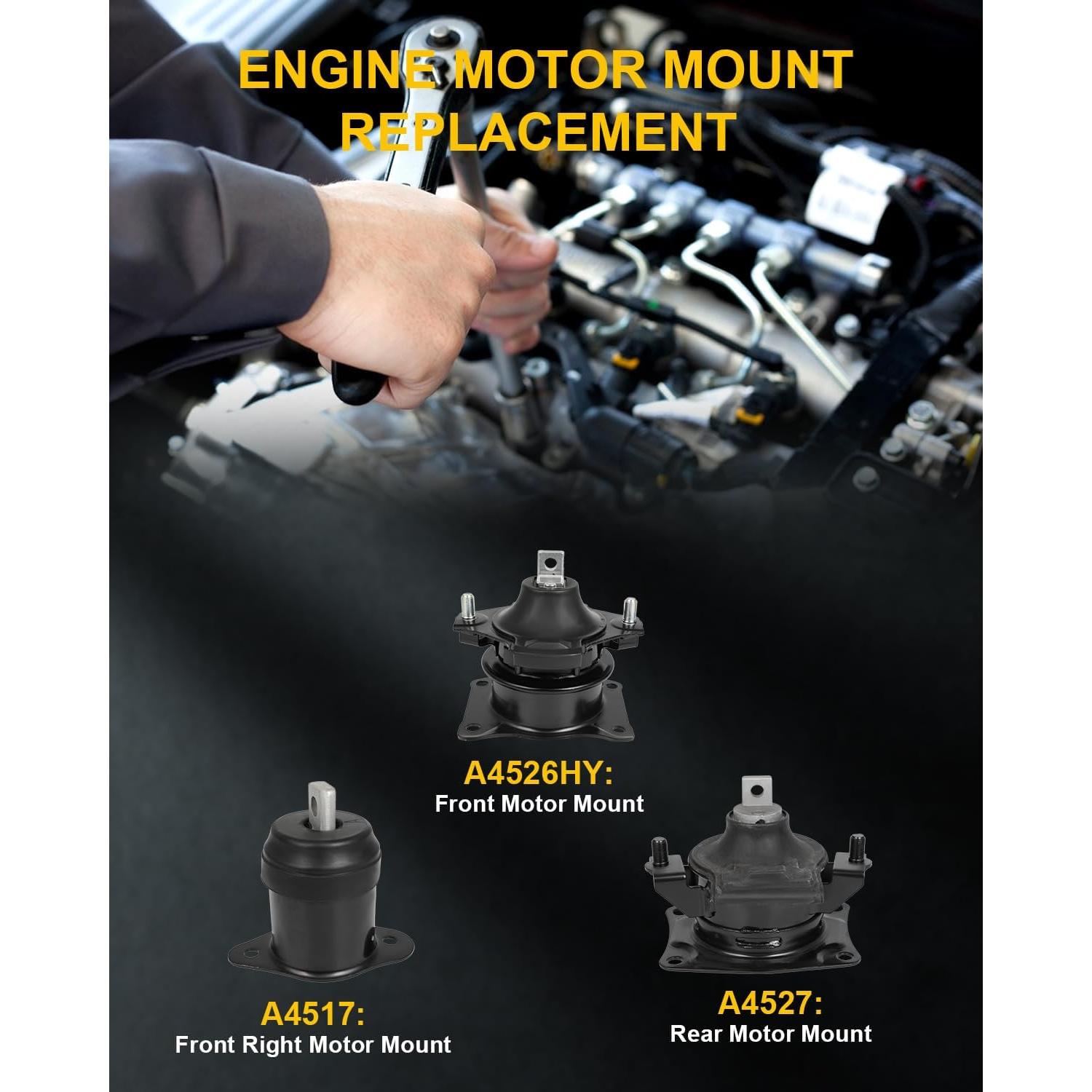 ENGINE MOTOR MOUNT REPLACEMENT

A4526HY:
Front Motor Mount

A4517:
Front Right Motor Mount

A4527:
Rear Motor Mount