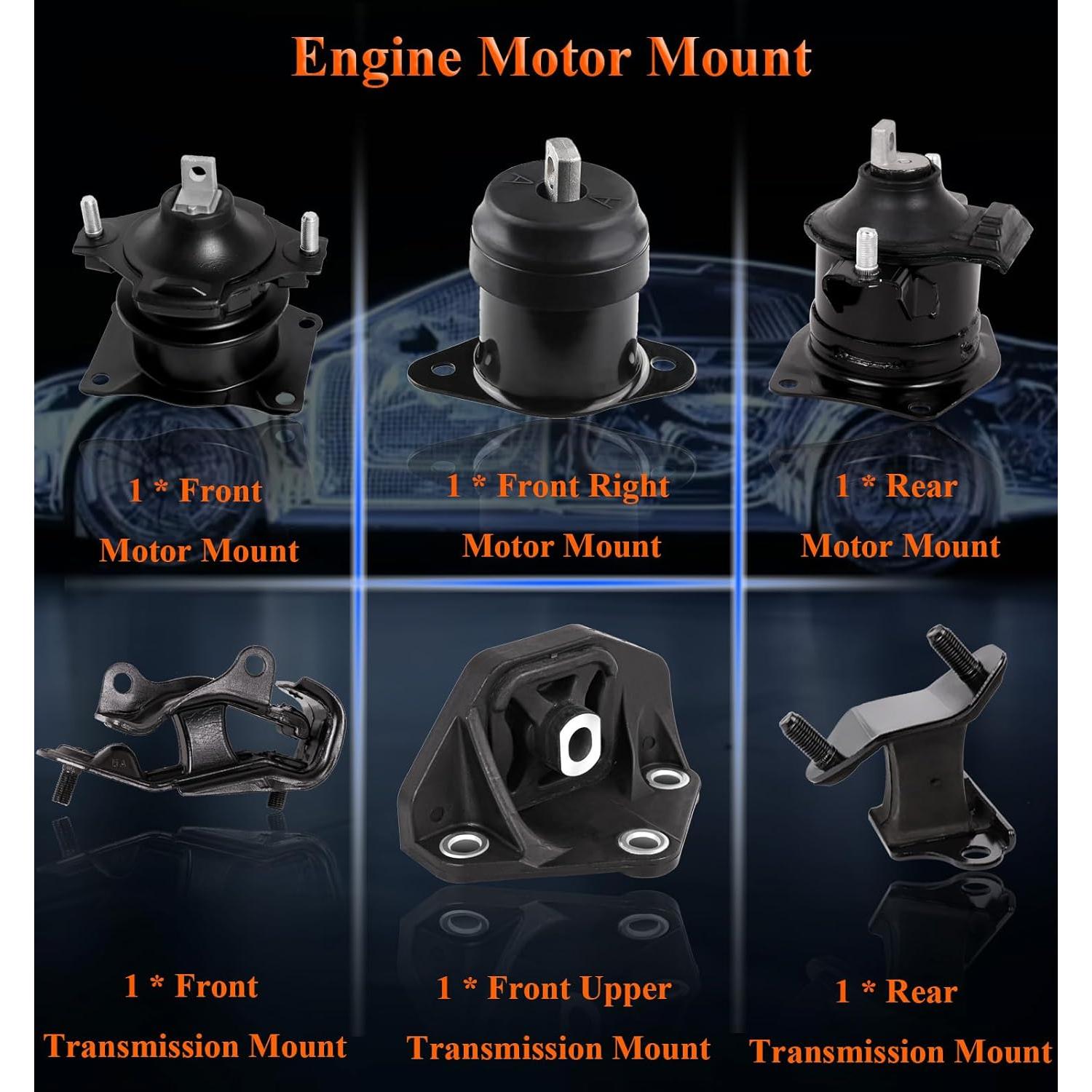 Engine Motor Mount

1 * Front
Motor Mount

1 * Front Right
Motor Mount

1 * Rear
Motor Mount

1 * Front
Transmission Mount

1 * Front Upper
Transmission Mount

1 * Rear
Transmission Mount