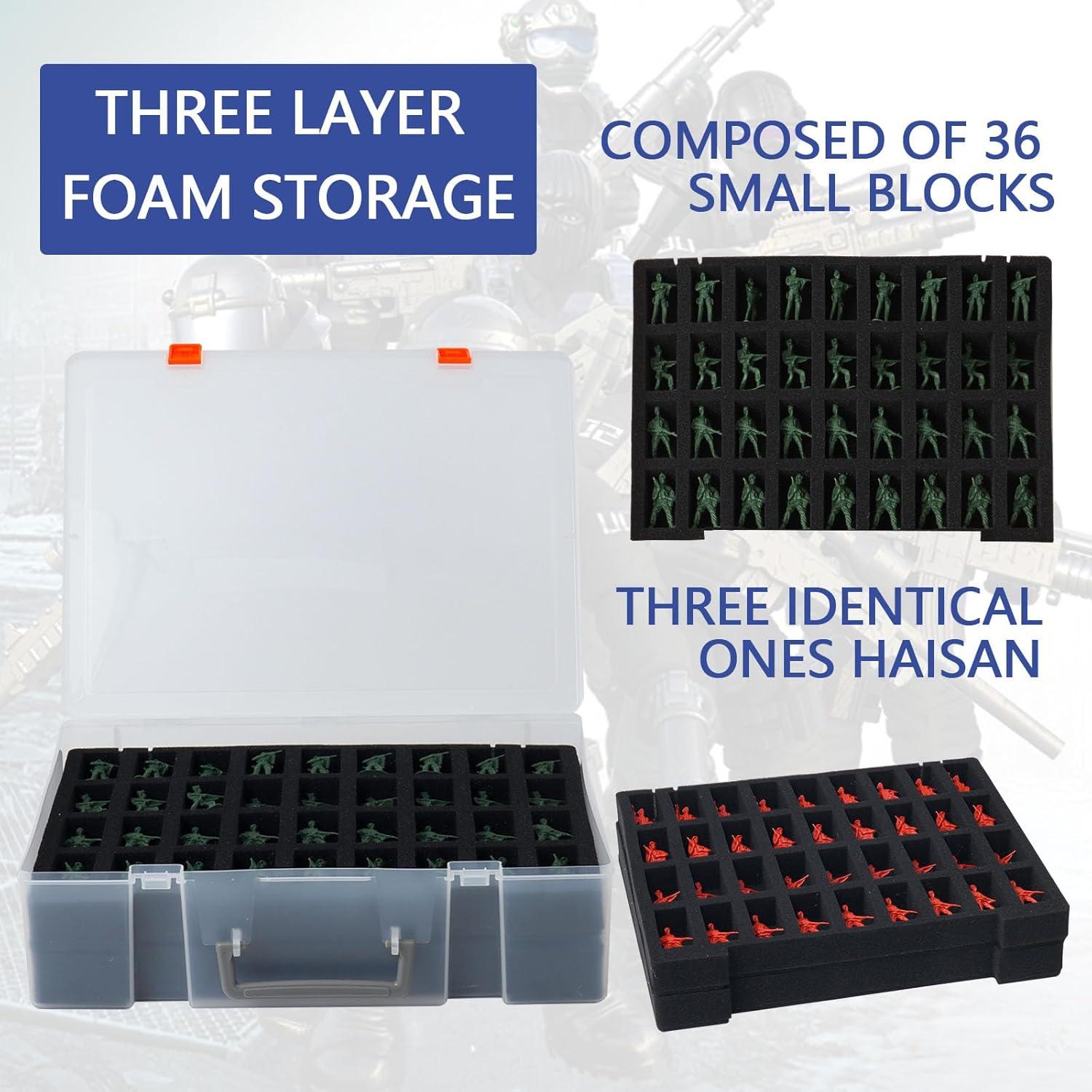 THREE LAYER FOAM STORAGE

COMPOSED OF 36 SMALL BLOCKS

THREE IDENTICAL ONES HAISAN