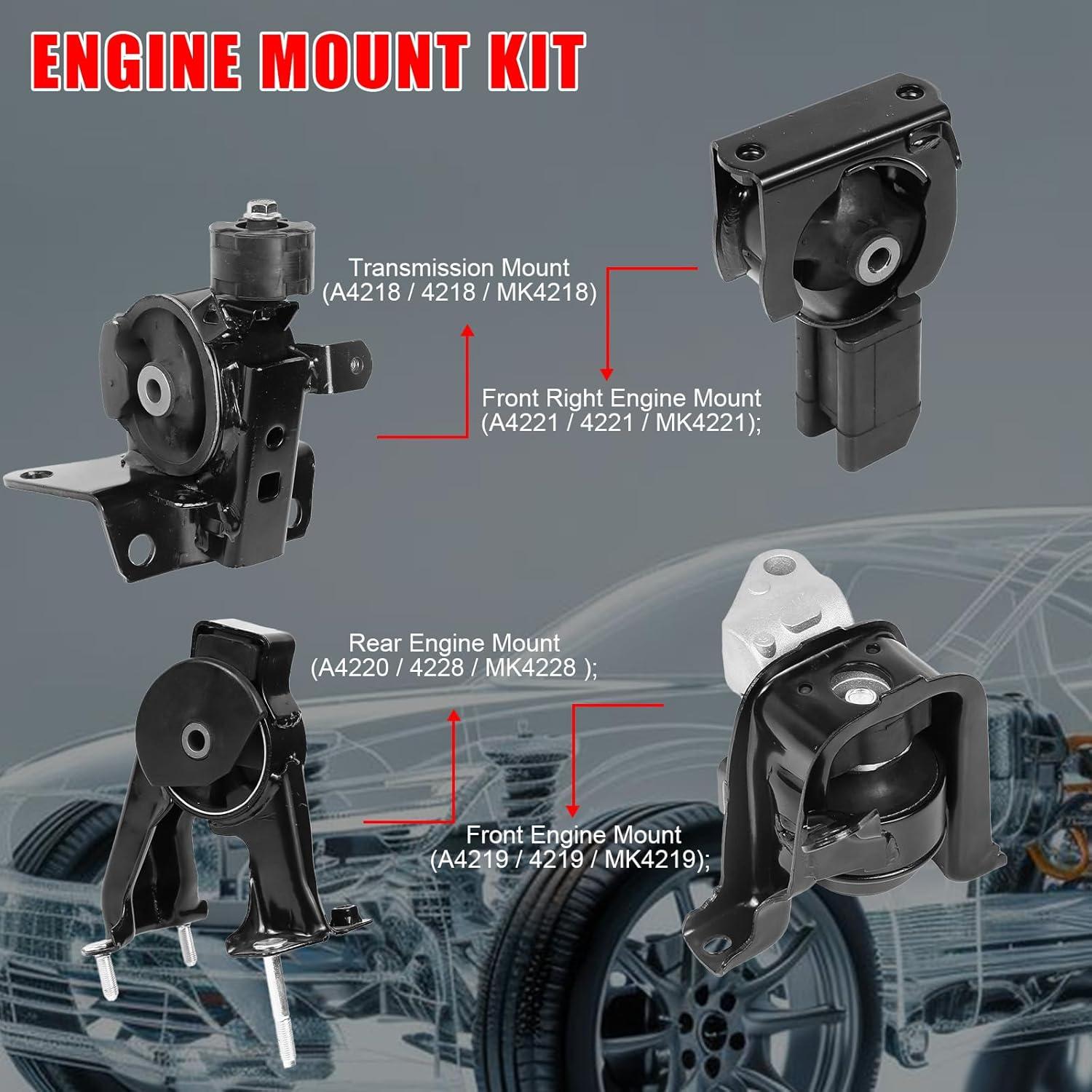 ENGINE MOUNT KIT

Transmission Mount
(A4218 / 4218 / MK4218)

Front Right Engine Mount
(A4221 / 4221 / MK4221);

Rear Engine Mount
(A4220 / 4228 / MK4228 );

Front Engine Mount
(A4219 / 4219 / MK4219);