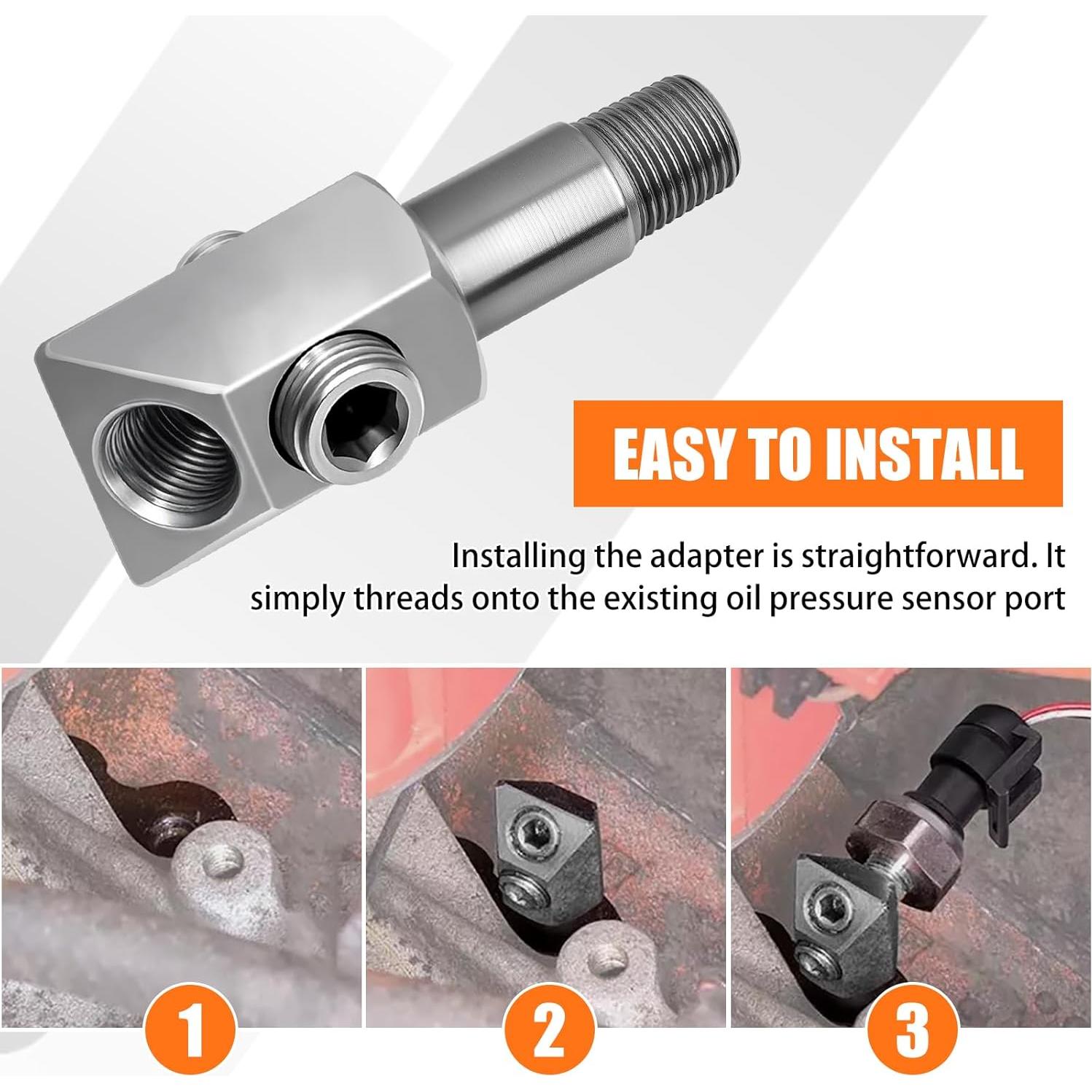 EASY TO INSTALL

Installing the adapter is straightforward. It simply threads onto the existing oil pressure sensor port

1

2

3