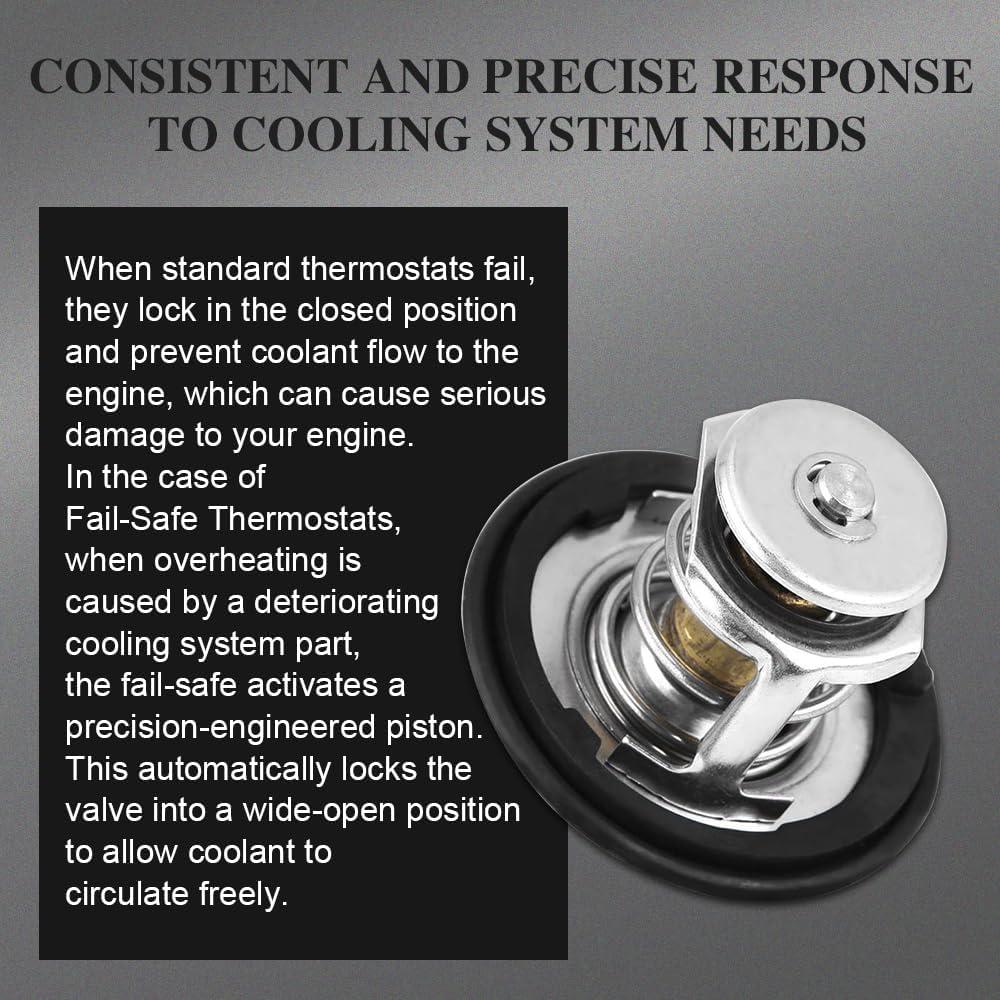 CONSISTENT AND PRECISE RESPONSE TO COOLING SYSTEM NEEDS

When standard thermostats fail, they lock in the closed position and prevent coolant flow to the engine, which can cause serious damage to your engine.
In the case of Fail-Safe Thermostats, when overheating is caused by a deteriorating cooling system part, the fail-safe activates a precision-engineered piston. This automatically locks the valve into a wide-open position to allow coolant to circulate freely.