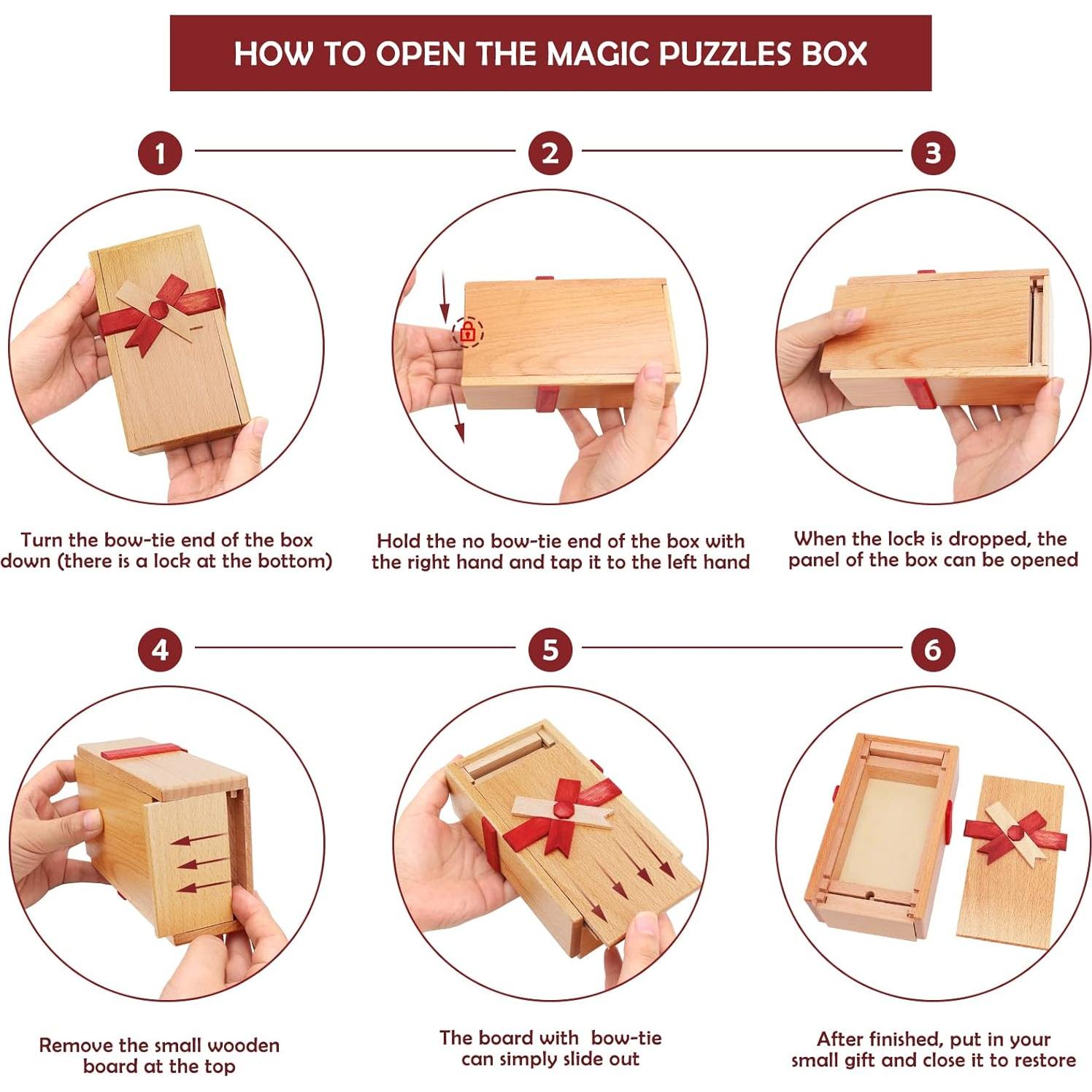 HOW TO OPEN THE MAGIC PUZZLES BOX

1

2

3

Turn the bow-tie end of the box down (there is a lock at the bottom)

Hold the no bow-tie end of the box with the right hand and tap it to the left hand

When the lock is dropped, the panel of the box can be opened

4

5

6

Remove the small wooden board at the top

The board with bow-tie can simply slide out

After finished, put in your small gift and close it to restore