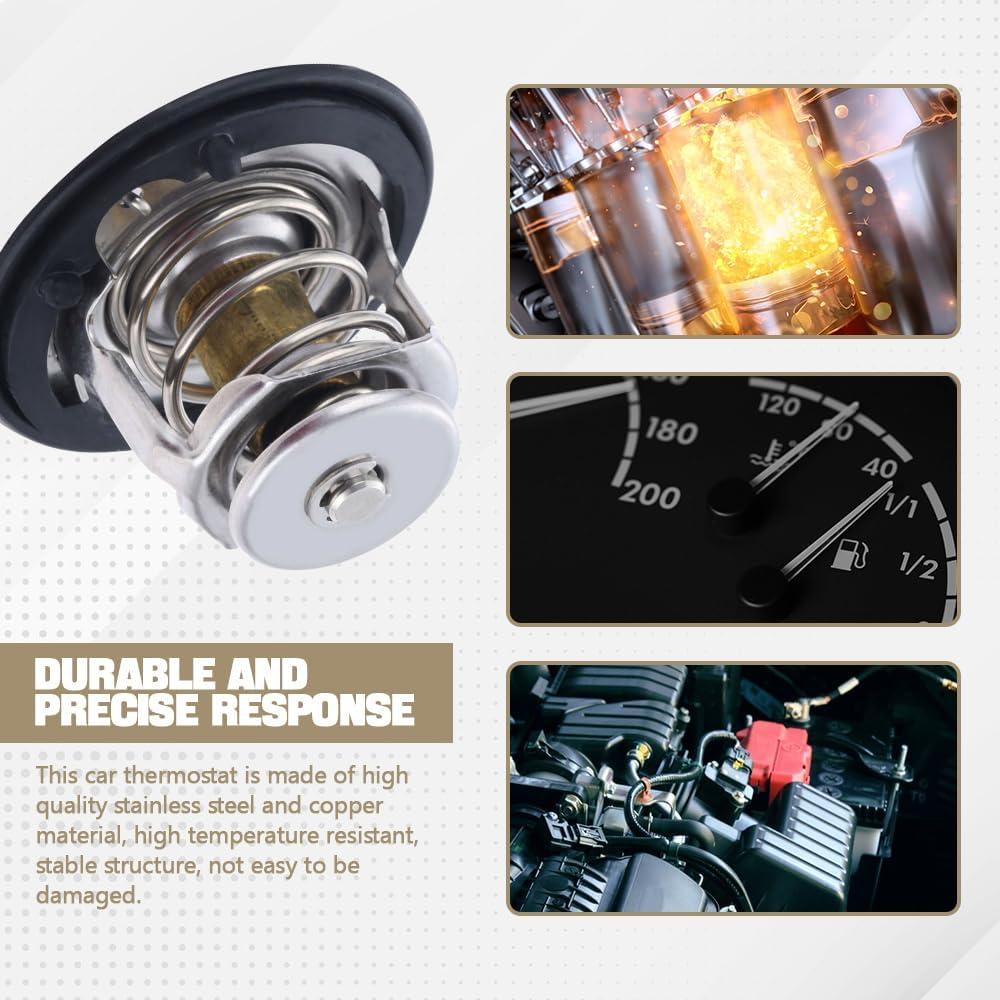 120
180
200
40
1/1
1/2

DURABLE AND PRECISE RESPONSE

This car thermostat is made of high quality stainless steel and copper material, high temperature resistant, stable structure, not easy to be damaged.