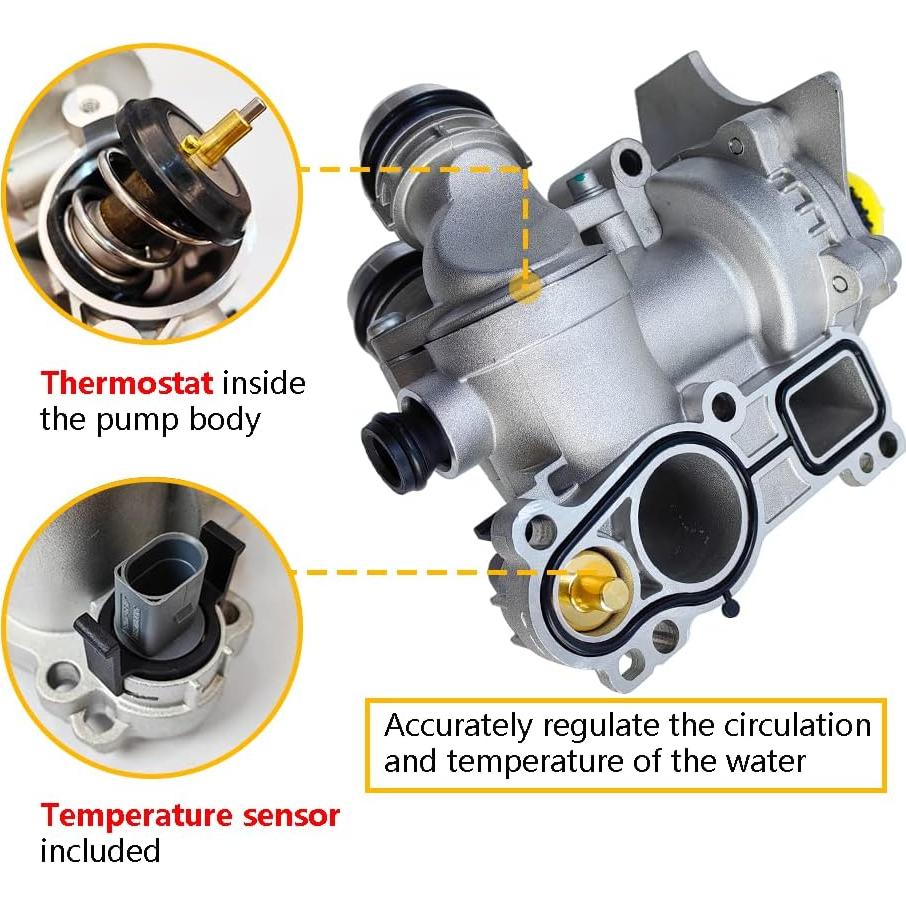 Thermostat inside the pump body

Temperature sensor included

Accurately regulate the circulation and temperature of the water