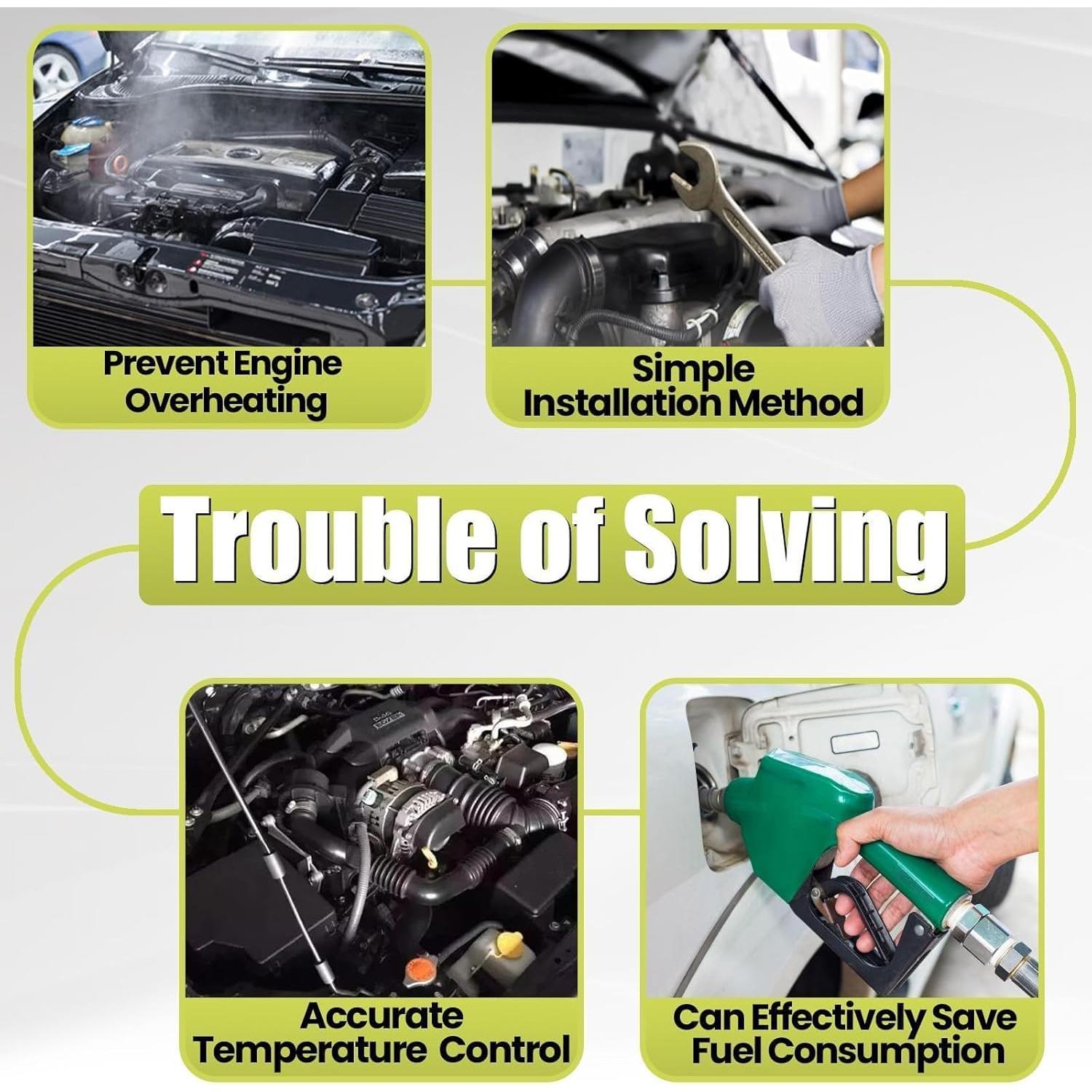 Prevent Engine Overheating

Simple Installation Method

Trouble of Solving

Accurate Temperature Control

Can Effectively Save Fuel Consumption