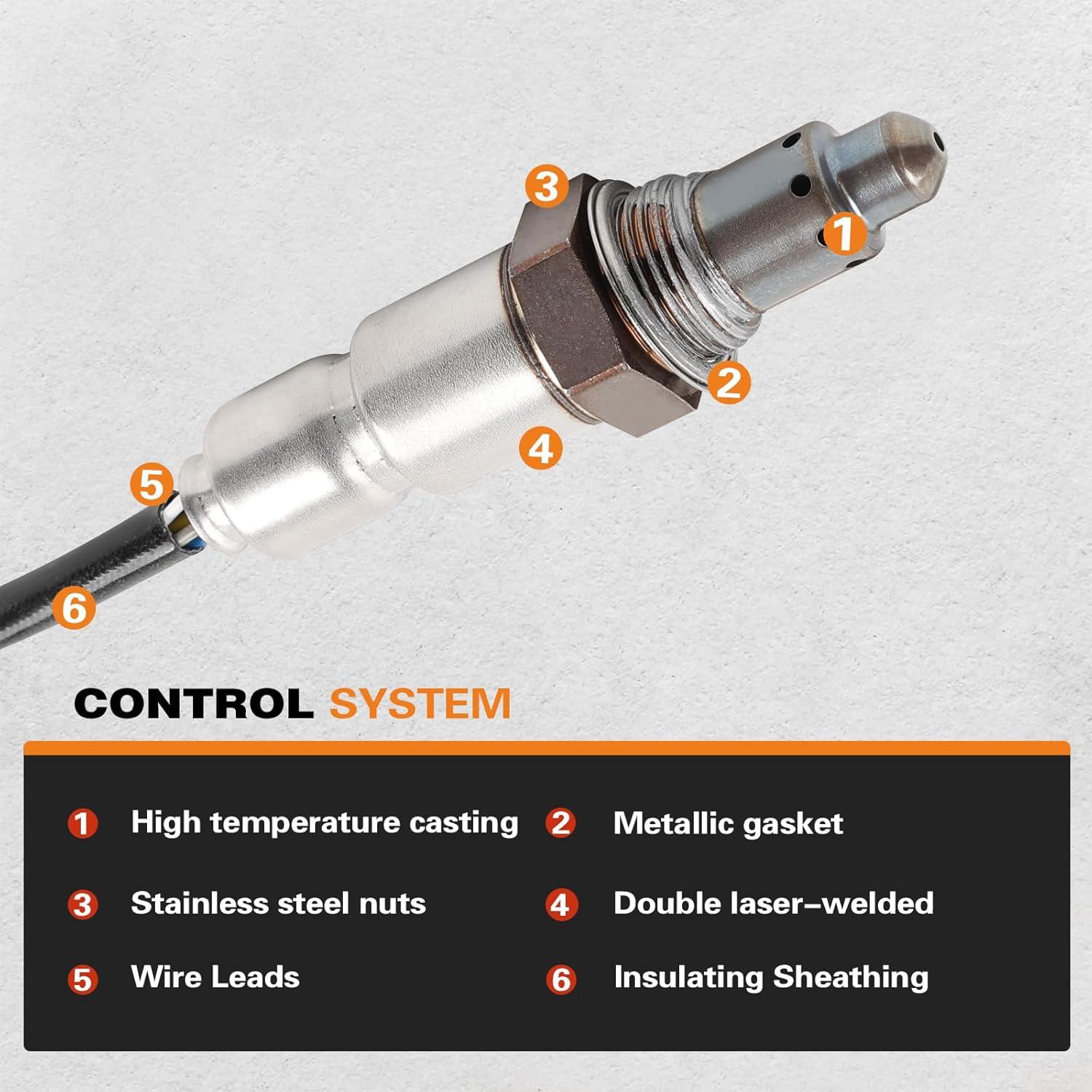 3

1

2

4

5

6

CONTROL SYSTEM

1 High temperature casting

2 Metallic gasket

3 Stainless steel nuts

4 Double laser–welded

5 Wire Leads

6 Insulating Sheathing