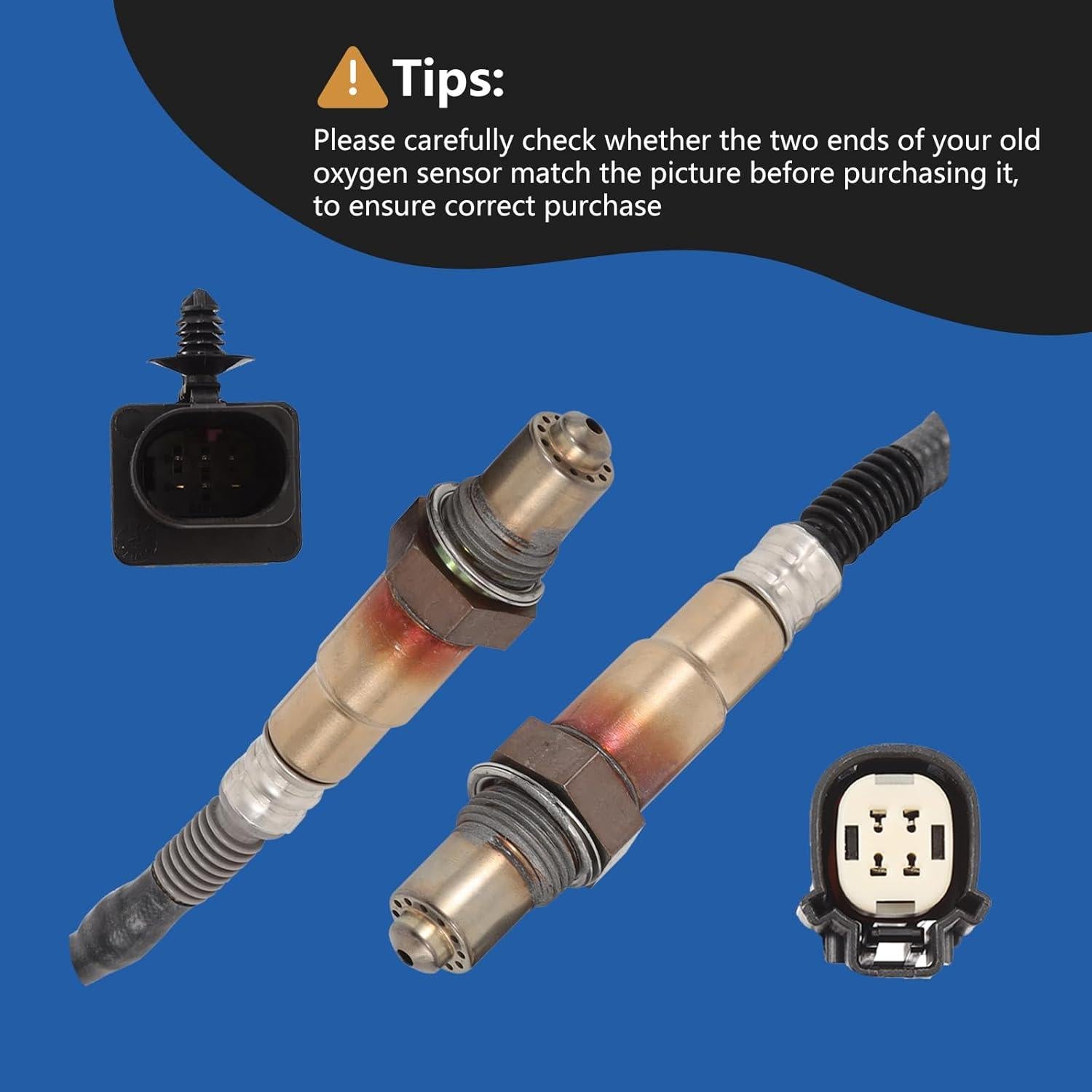 Tips:

Please carefully check whether the two ends of your old oxygen sensor match the picture before purchasing it, to ensure correct purchase