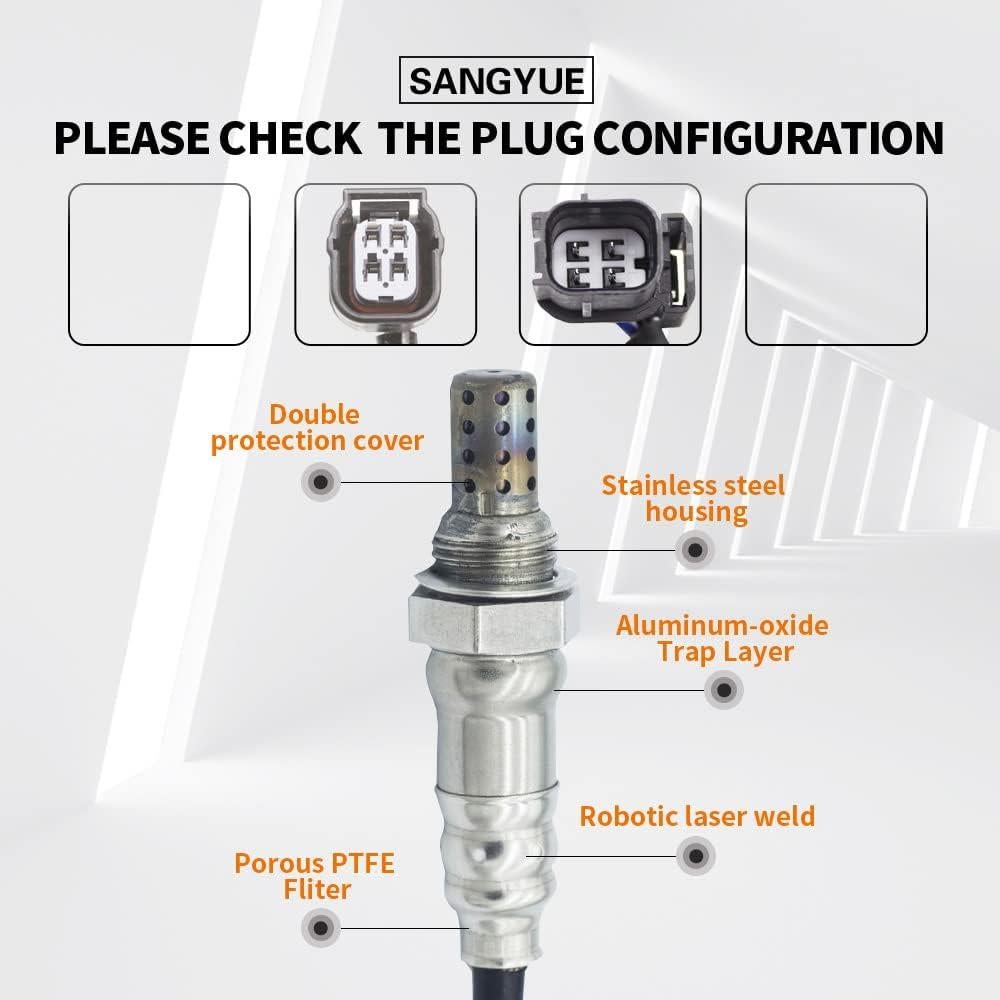 SANGYUE

PLEASE CHECK THE PLUG CONFIGURATION

Double protection cover

Stainless steel housing

Aluminum-oxide Trap Layer

Robotic laser weld

Porous PTFE Fliter