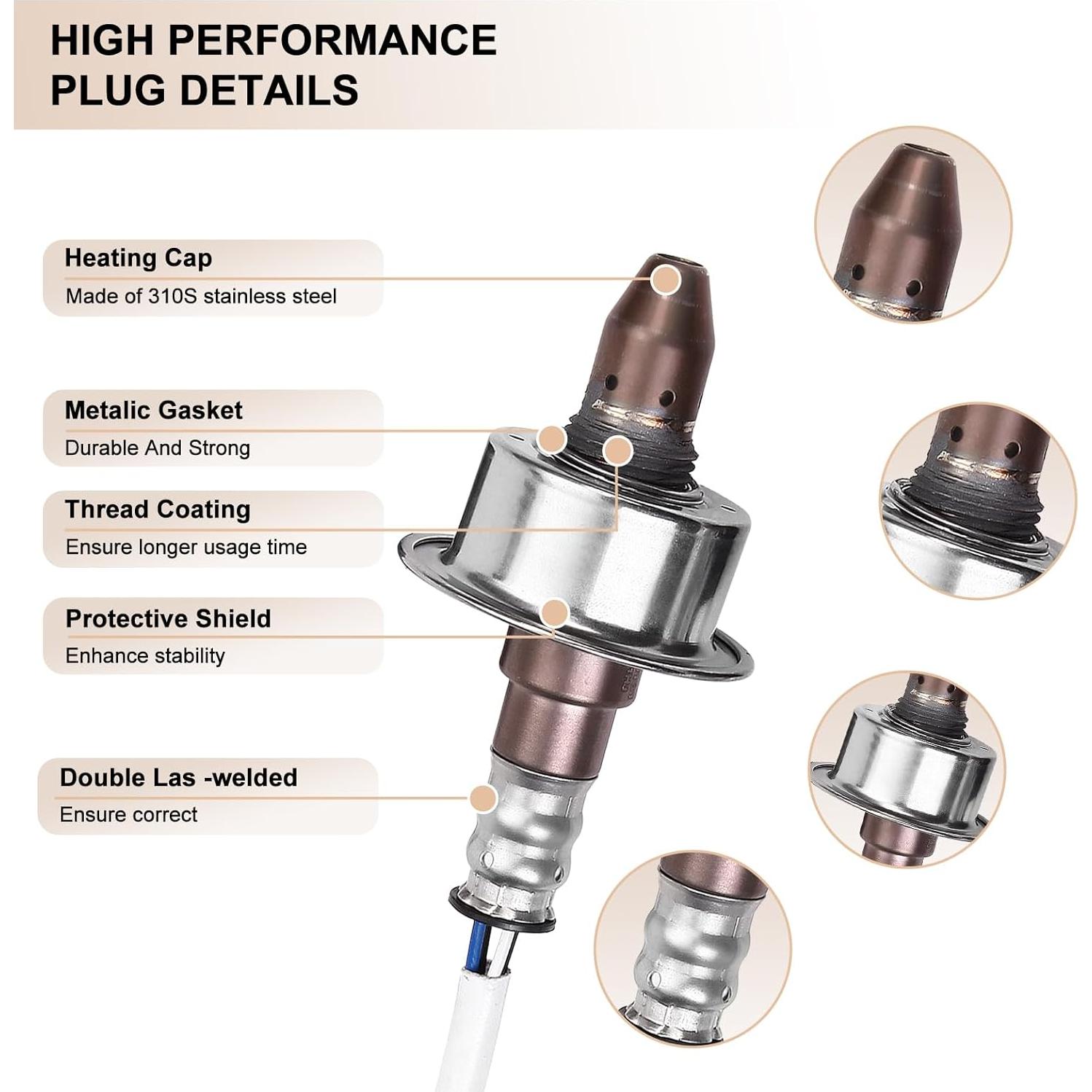 HIGH PERFORMANCE PLUG DETAILS

Heating Cap
Made of 310S stainless steel

Metalic Gasket
Durable And Strong

Thread Coating
Ensure longer usage time

Protective Shield
Enhance stability

Double Las -welded
Ensure correct