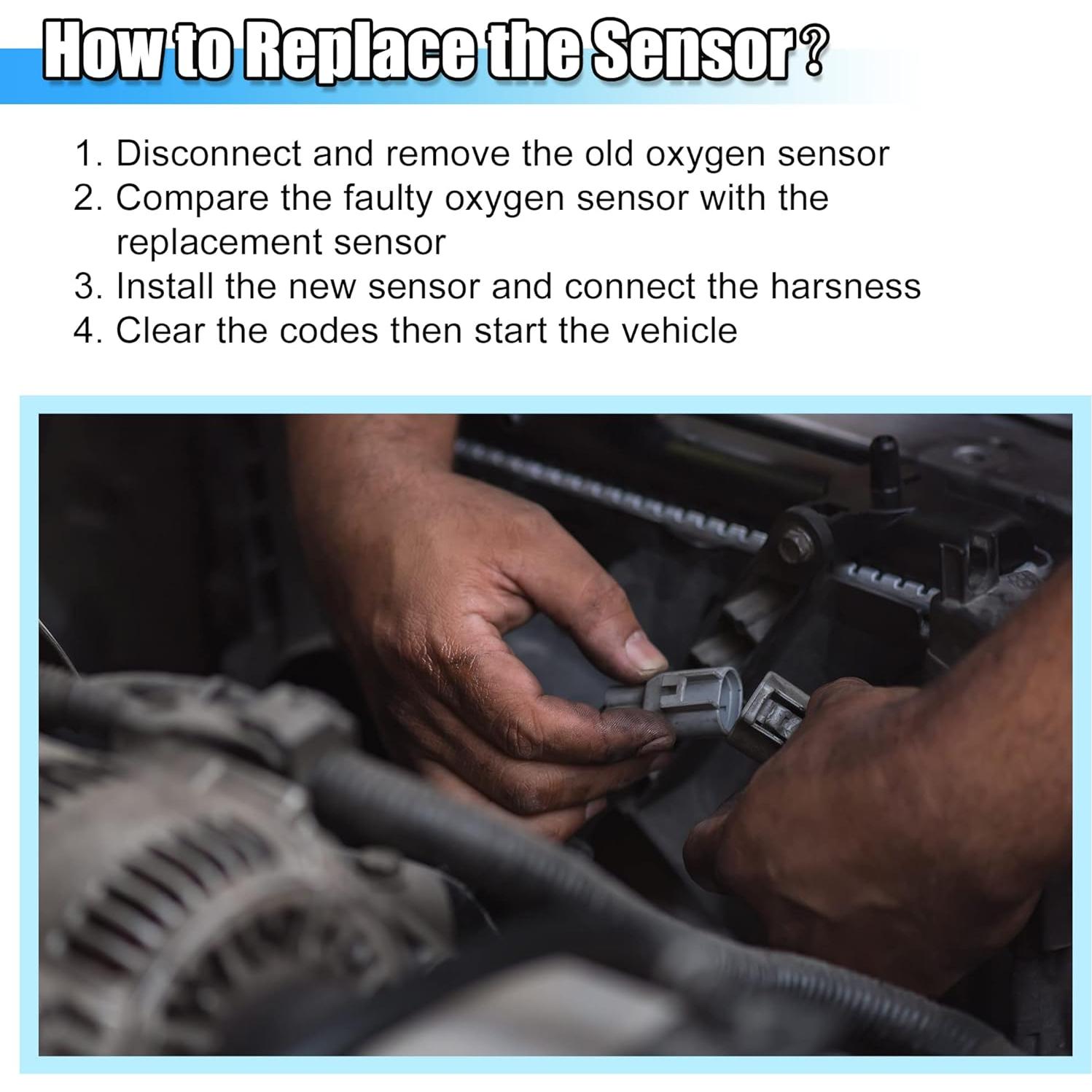 How to Replace the Sensor?

1. Disconnect and remove the old oxygen sensor
2. Compare the faulty oxygen sensor with the replacement sensor
3. Install the new sensor and connect the harsness
4. Clear the codes then start the vehicle