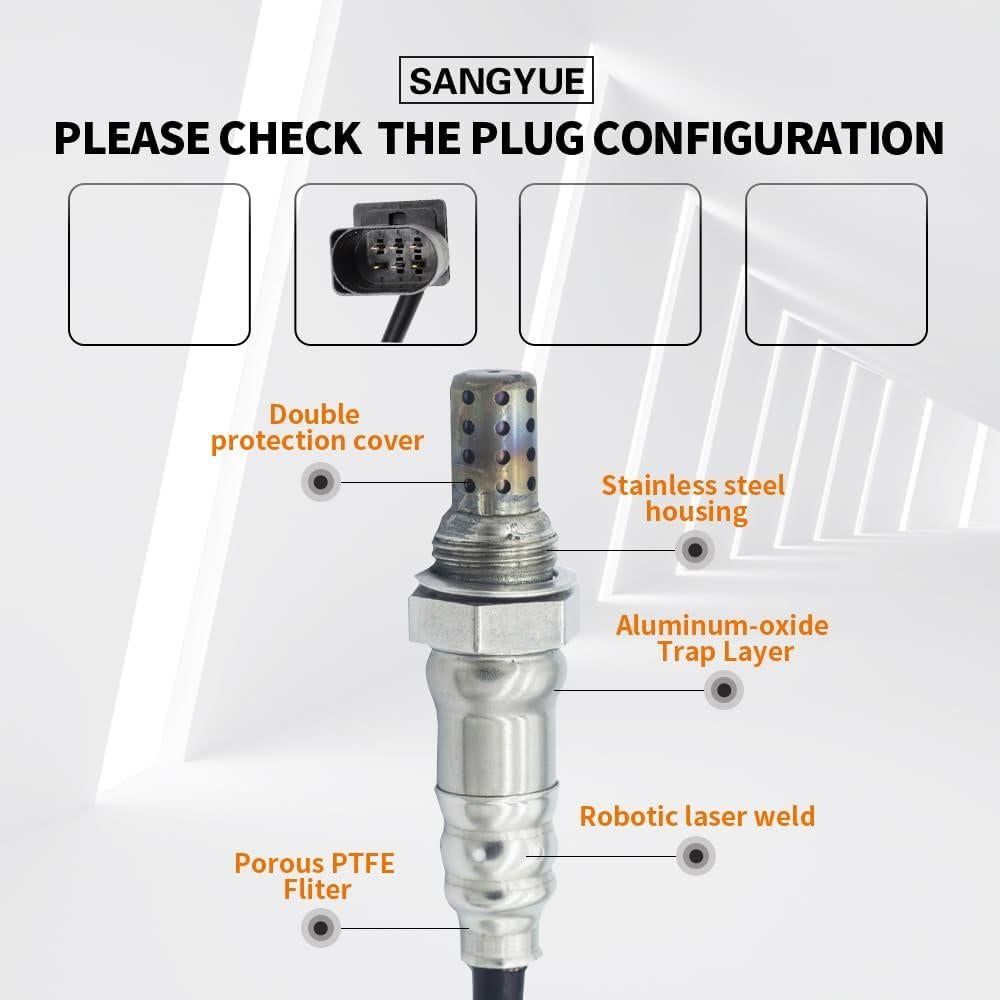 SANGYUE

PLEASE CHECK THE PLUG CONFIGURATION

Double protection cover

Stainless steel housing

Aluminum-oxide Trap Layer

Robotic laser weld

Porous PTFE Fliter