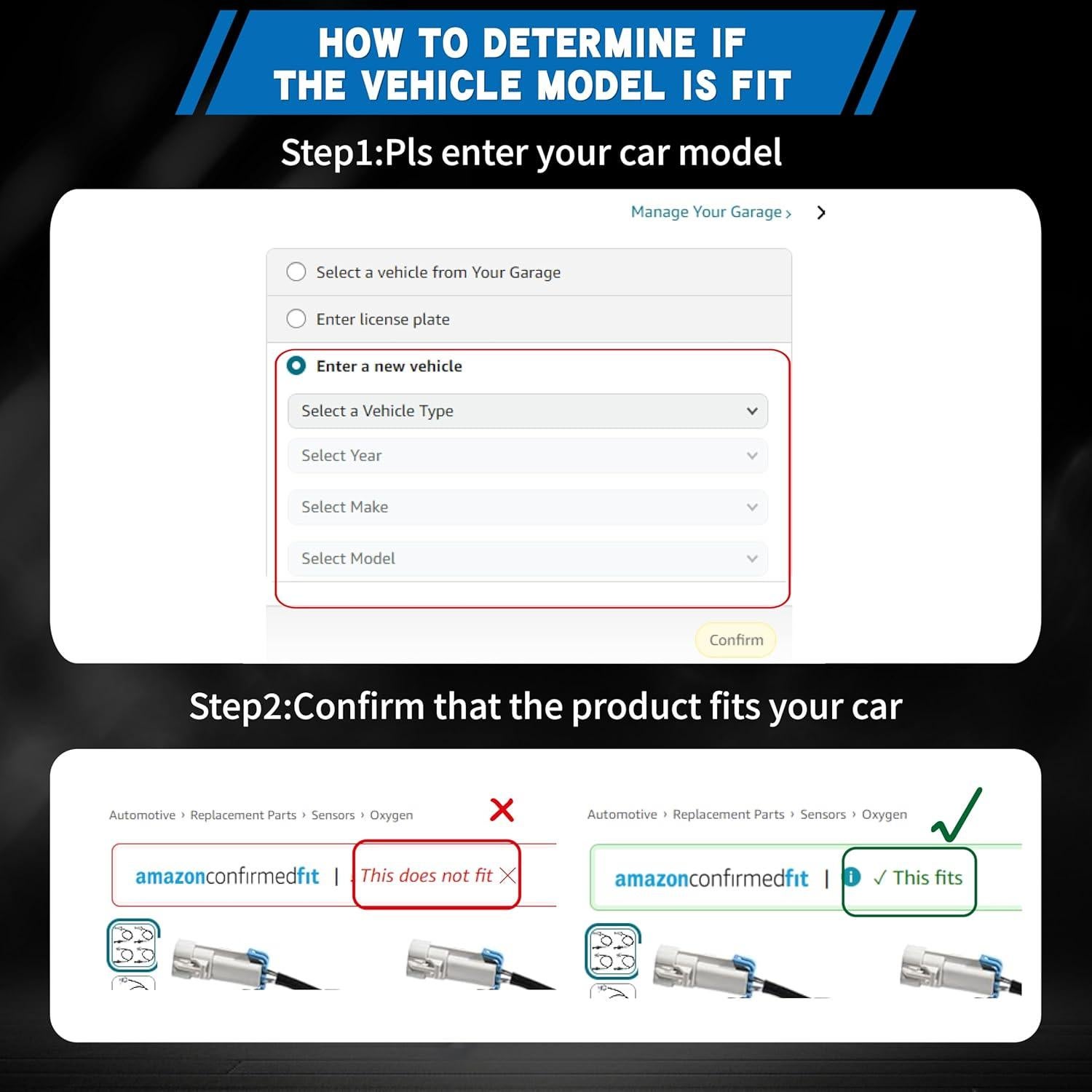 HOW TO DETERMINE IF THE VEHICLE MODEL IS FIT

Step1:Pls enter your car model

Manage Your Garage ›

Select a vehicle from Your Garage

Enter license plate

Enter a new vehicle

Select a Vehicle Type

Select Year

Select Make

Select Model

Confirm

Step2:Confirm that the product fits your car

Automotive › Replacement Parts › Sensors › Oxygen

amazonconfirmedfit | This does not fit

Automotive › Replacement Parts › Sensors › Oxygen

amazonconfirmedfit | ✓ This fits