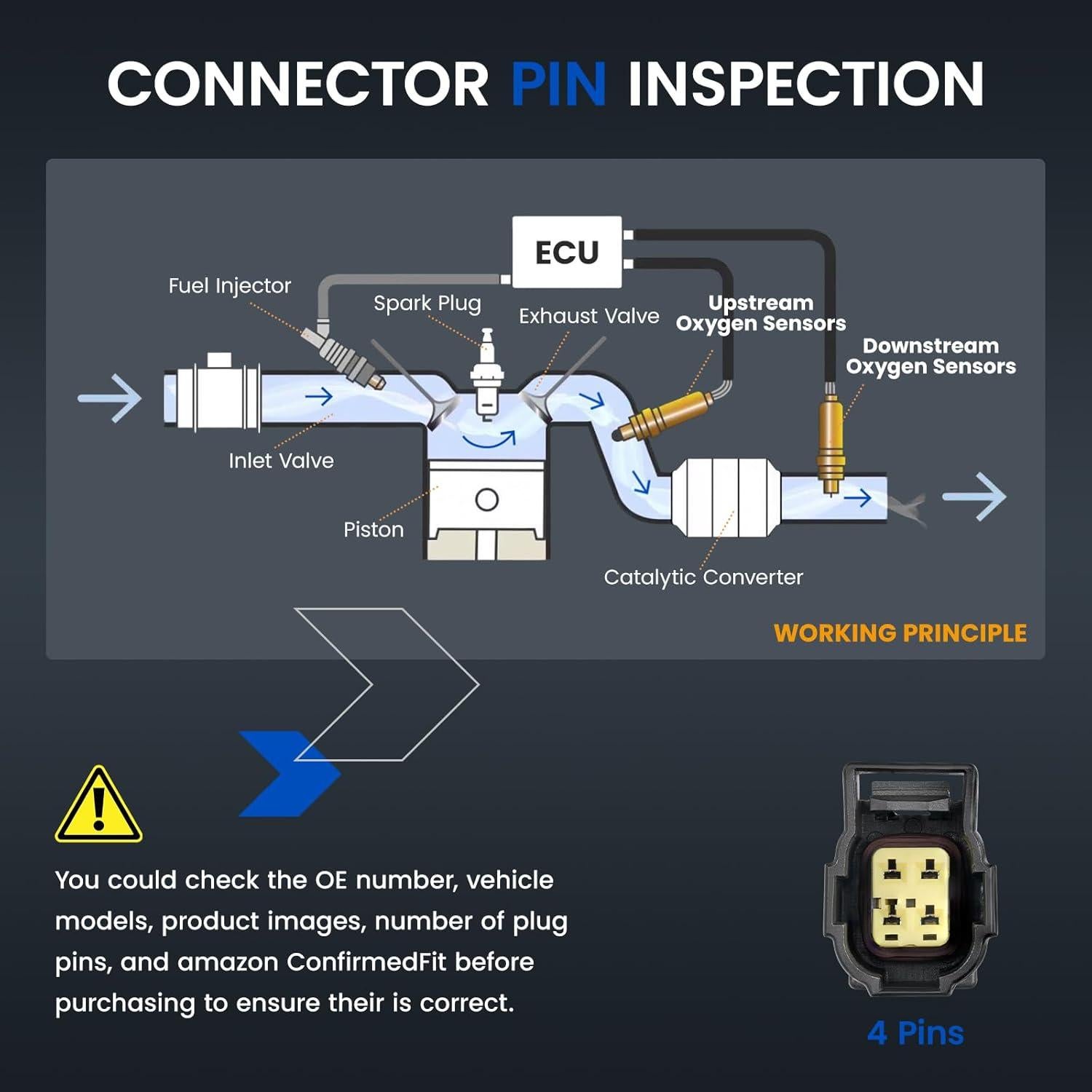 CONNECTOR PIN INSPECTION

ECU

Fuel Injector

Spark Plug

Exhaust Valve

Upstream Oxygen Sensors

Downstream Oxygen Sensors

Inlet Valve

Piston

Catalytic Converter

WORKING PRINCIPLE

You could check the OE number, vehicle models, product images, number of plug pins, and amazon ConfirmedFit before purchasing to ensure their is correct.

4 Pins