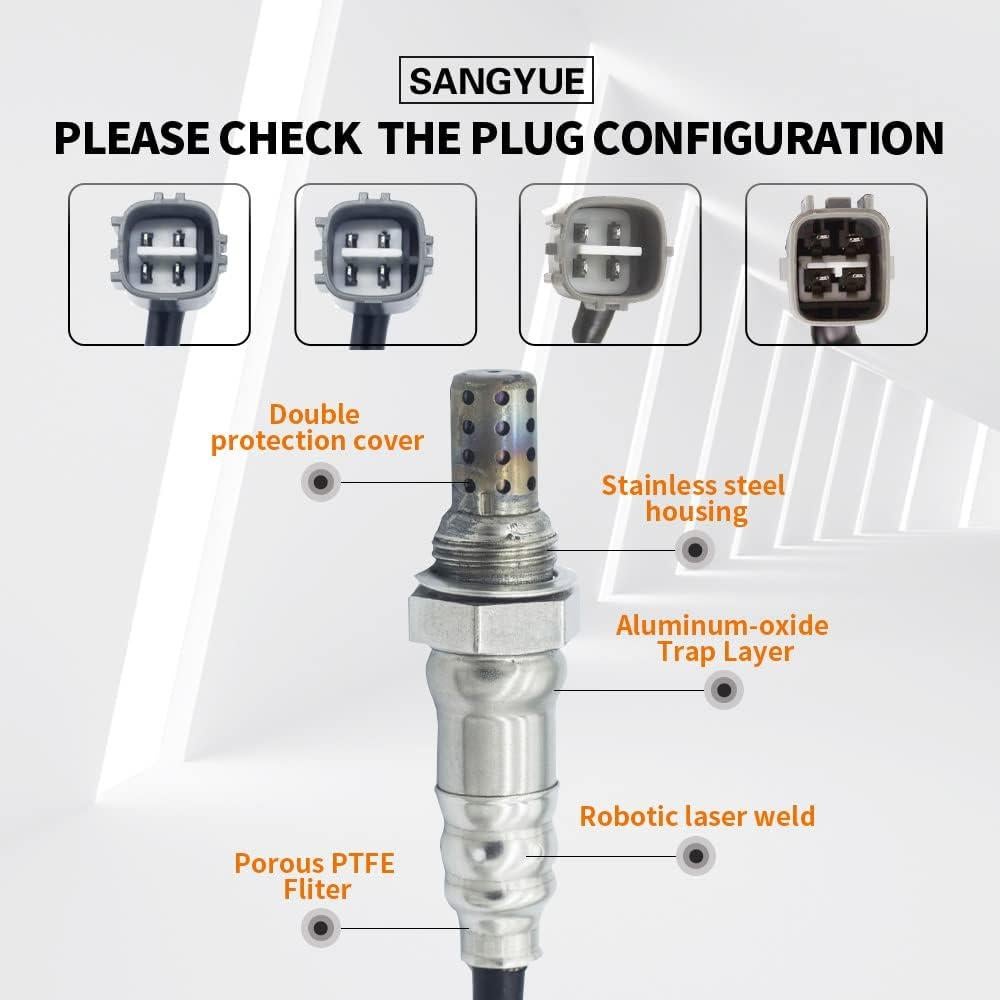 SANGYUE

PLEASE CHECK THE PLUG CONFIGURATION

Double protection cover

Stainless steel housing

Aluminum-oxide Trap Layer

Robotic laser weld

Porous PTFE Fliter