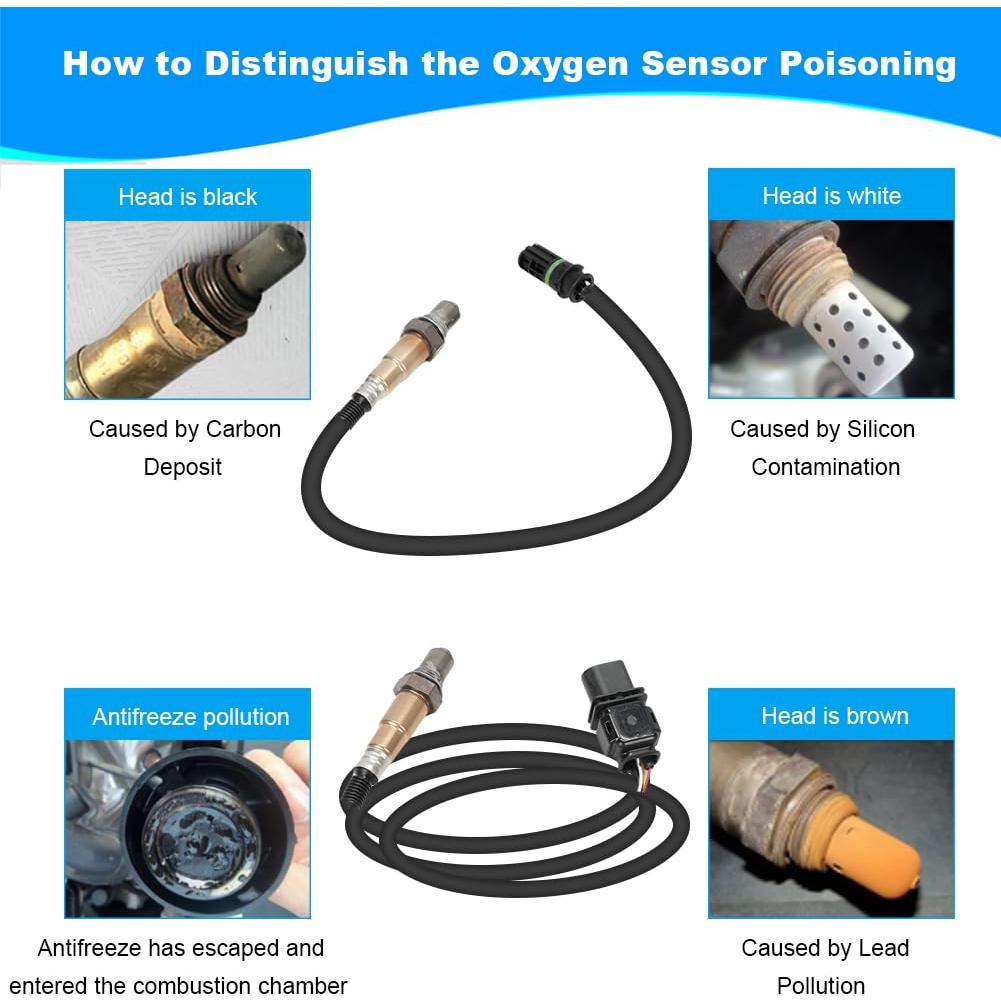 How to Distinguish the Oxygen Sensor Poisoning

Head is black

Caused by Carbon Deposit

Head is white

Caused by Silicon Contamination

Antifreeze pollution

Antifreeze has escaped and entered the combustion chamber

Head is brown

Caused by Lead Pollution