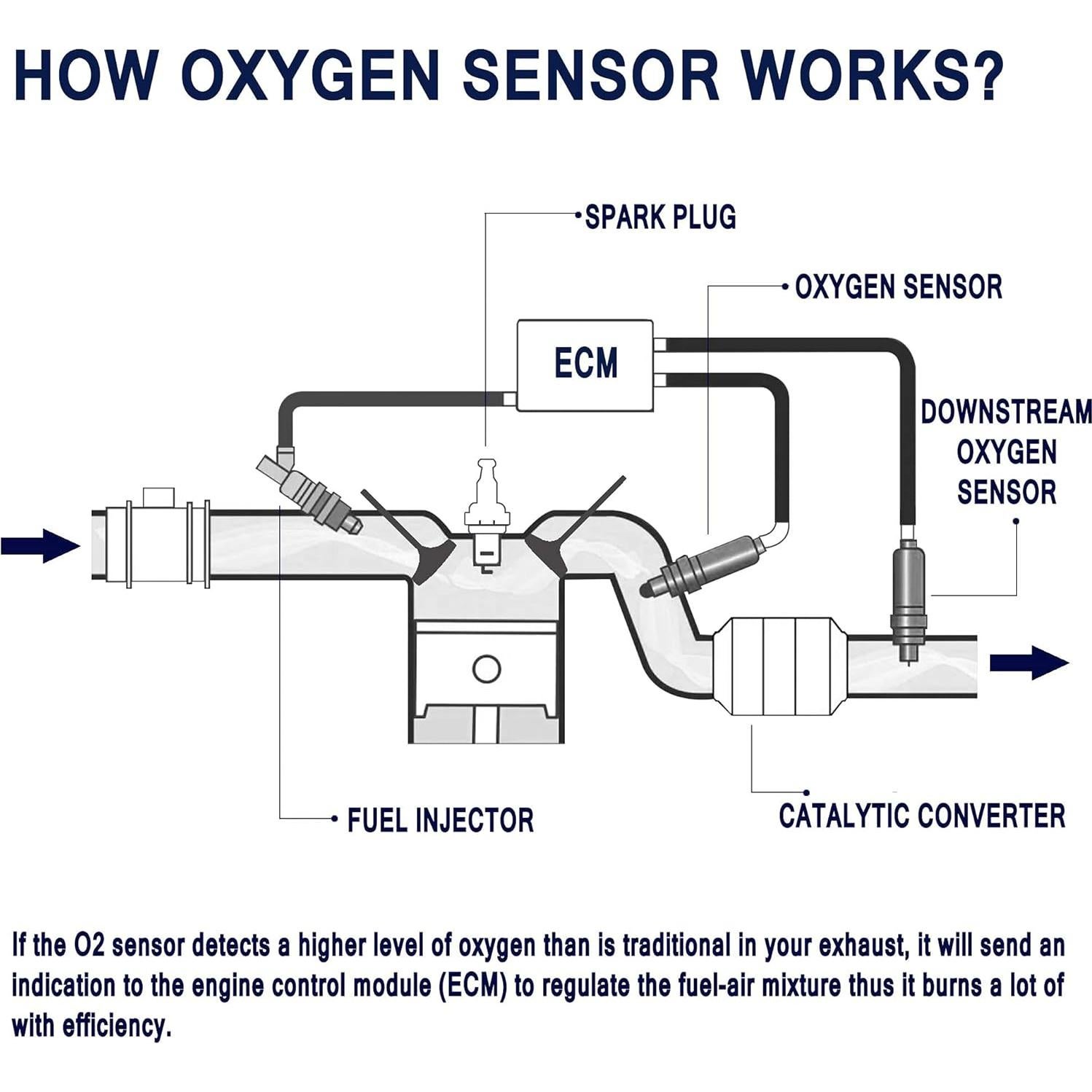 HOW OXYGEN SENSOR WORKS?

SPARK PLUG

OXYGEN SENSOR

ECM

DOWNSTREAM OXYGEN SENSOR

FUEL INJECTOR

CATALYTIC CONVERTER

If the O2 sensor detects a higher level of oxygen than is traditional in your exhaust, it will send an indication to the engine control module (ECM) to regulate the fuel-air mixture thus it burns a lot of with efficiency.