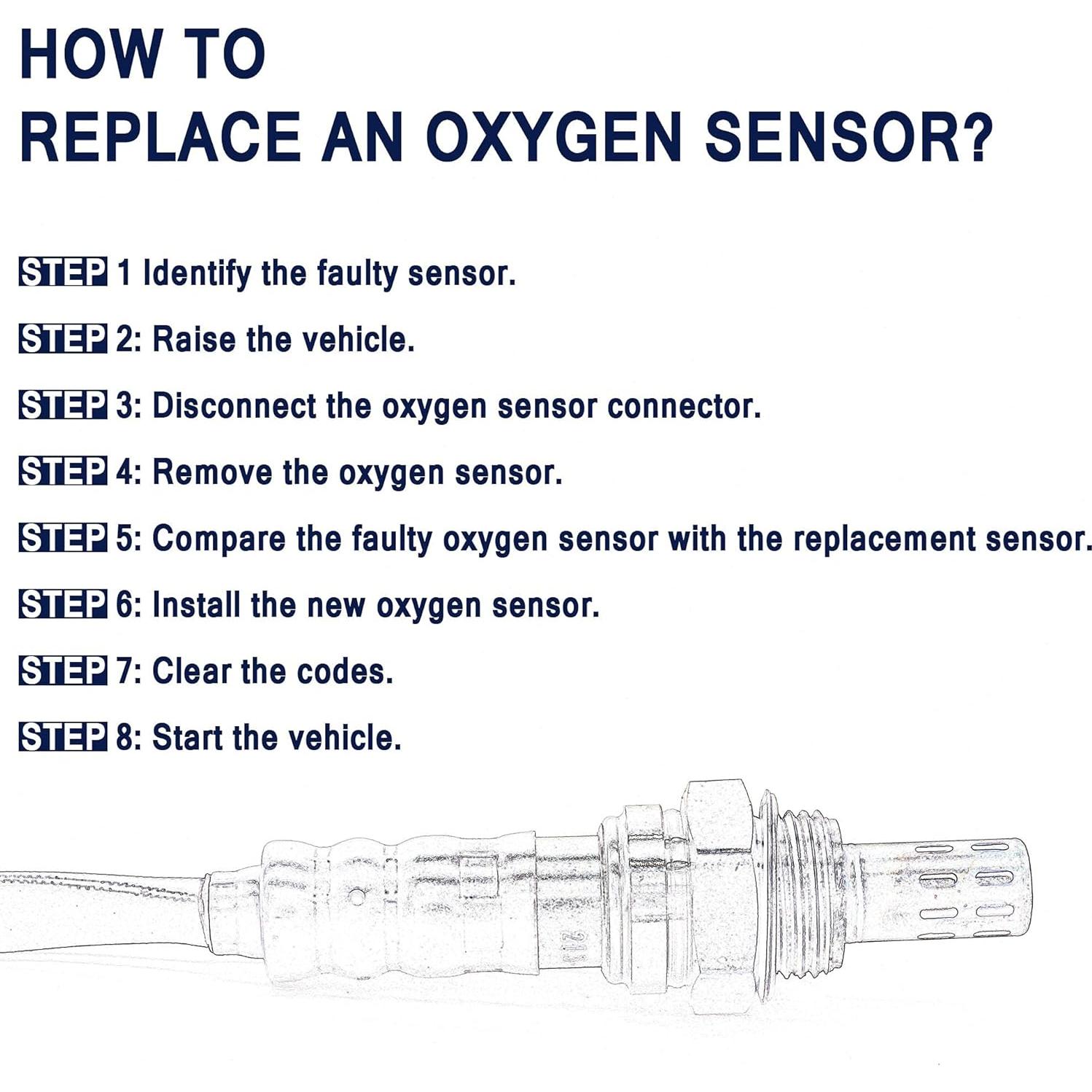 HOW TO
REPLACE AN OXYGEN SENSOR?

STEP 1 Identify the faulty sensor.

STEP 2: Raise the vehicle.

STEP 3: Disconnect the oxygen sensor connector.

STEP 4: Remove the oxygen sensor.

STEP 5: Compare the faulty oxygen sensor with the replacement sensor.

STEP 6: Install the new oxygen sensor.

STEP 7: Clear the codes.

STEP 8: Start the vehicle.