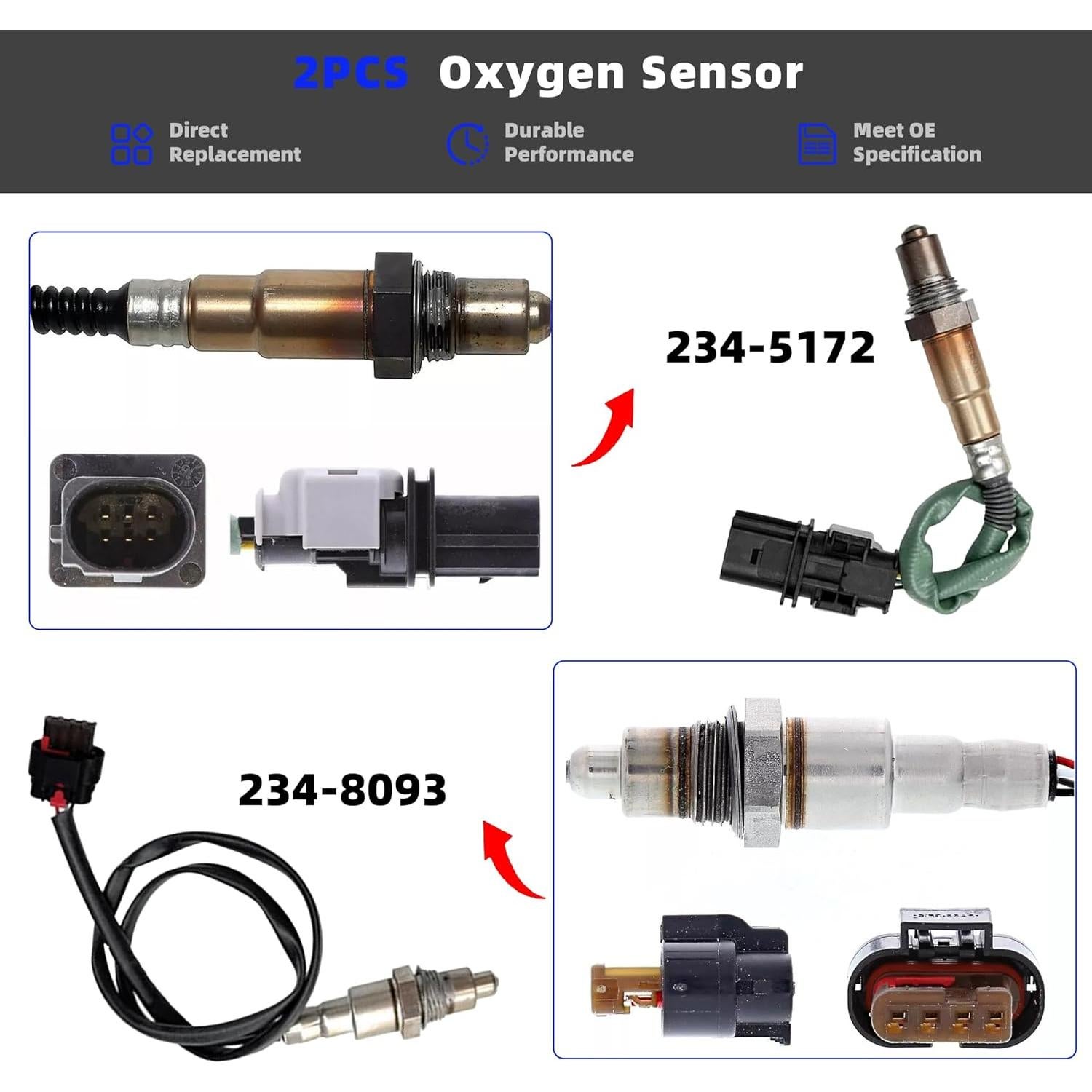 2PCS Oxygen Sensor

Direct Replacement

Durable Performance

Meet OE Specification

234-5172

234-8093