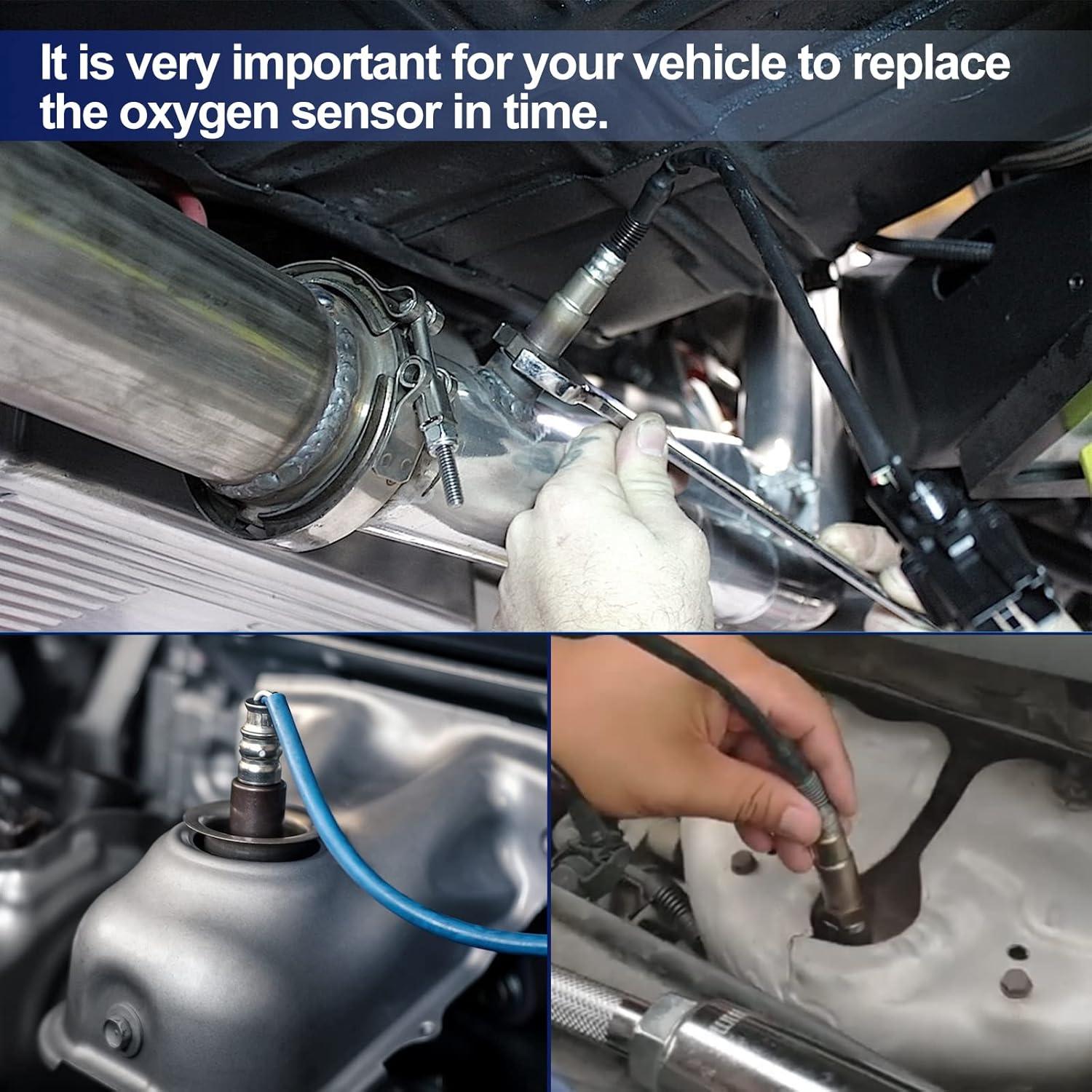 It is very important for your vehicle to replace the oxygen sensor in time.