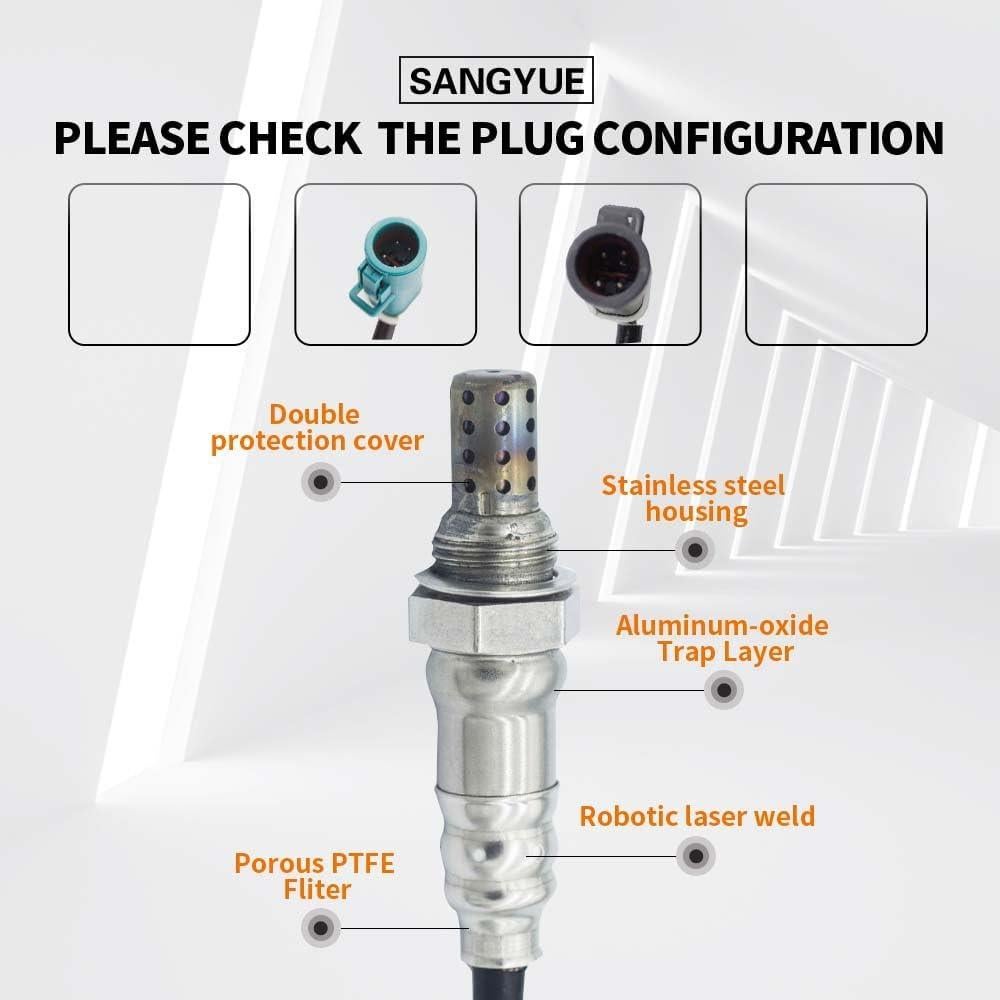 SANGYUE

PLEASE CHECK THE PLUG CONFIGURATION

Double protection cover

Stainless steel housing

Aluminum-oxide Trap Layer

Robotic laser weld

Porous PTFE Fliter