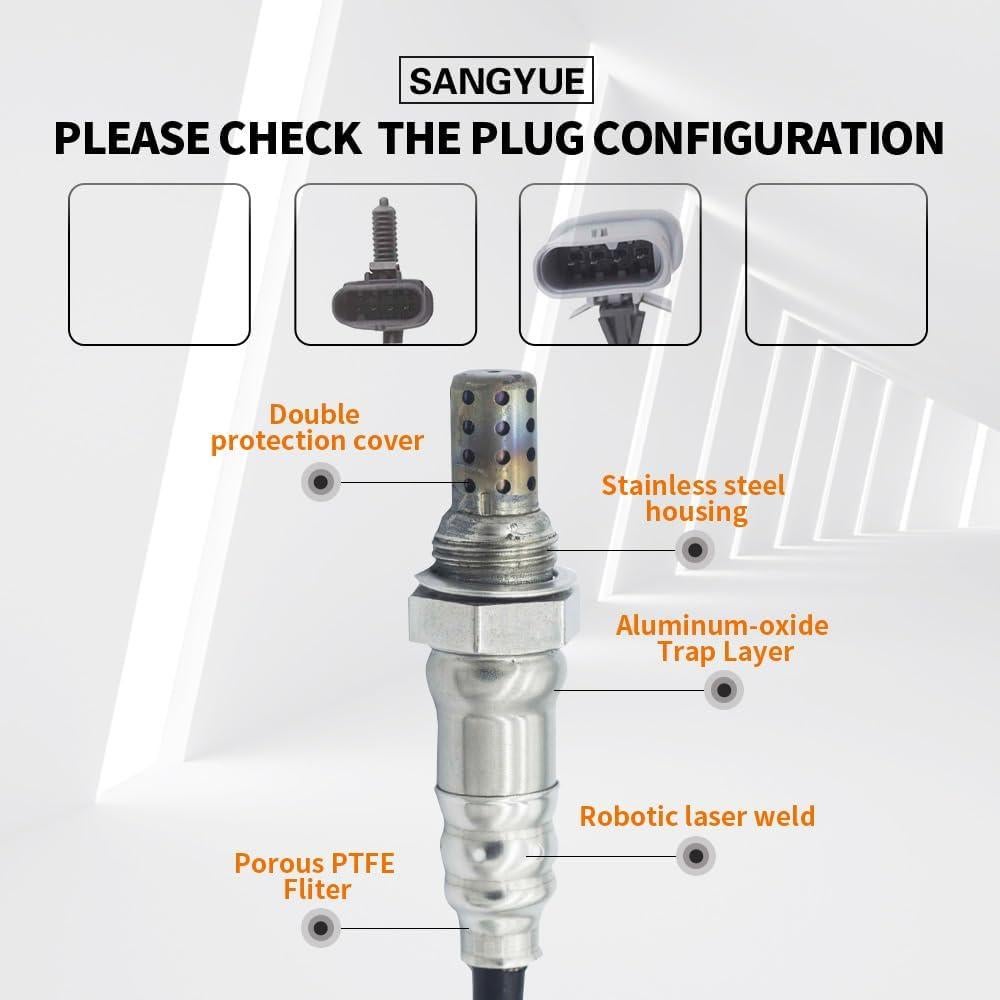 SANGYUE

PLEASE CHECK THE PLUG CONFIGURATION

Double protection cover

Stainless steel housing

Aluminum-oxide Trap Layer

Robotic laser weld

Porous PTFE Fliter