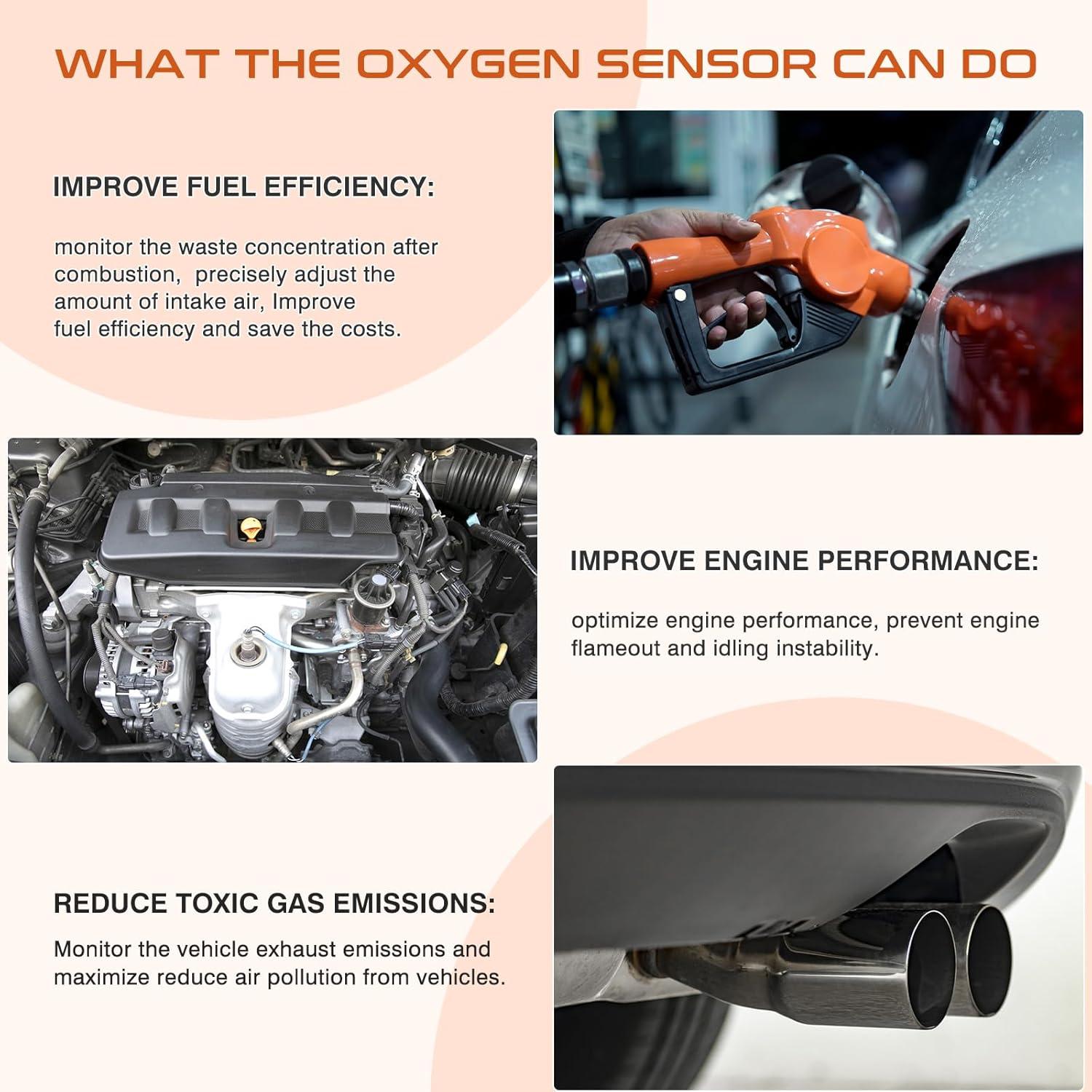 WHAT THE OXYGEN SENSOR CAN DO

IMPROVE FUEL EFFICIENCY:

monitor the waste concentration after combustion, precisely adjust the amount of intake air, Improve fuel efficiency and save the costs.

IMPROVE ENGINE PERFORMANCE:

optimize engine performance, prevent engine flameout and idling instability.

REDUCE TOXIC GAS EMISSIONS:

Monitor the vehicle exhaust emissions and maximize reduce air pollution from vehicles.