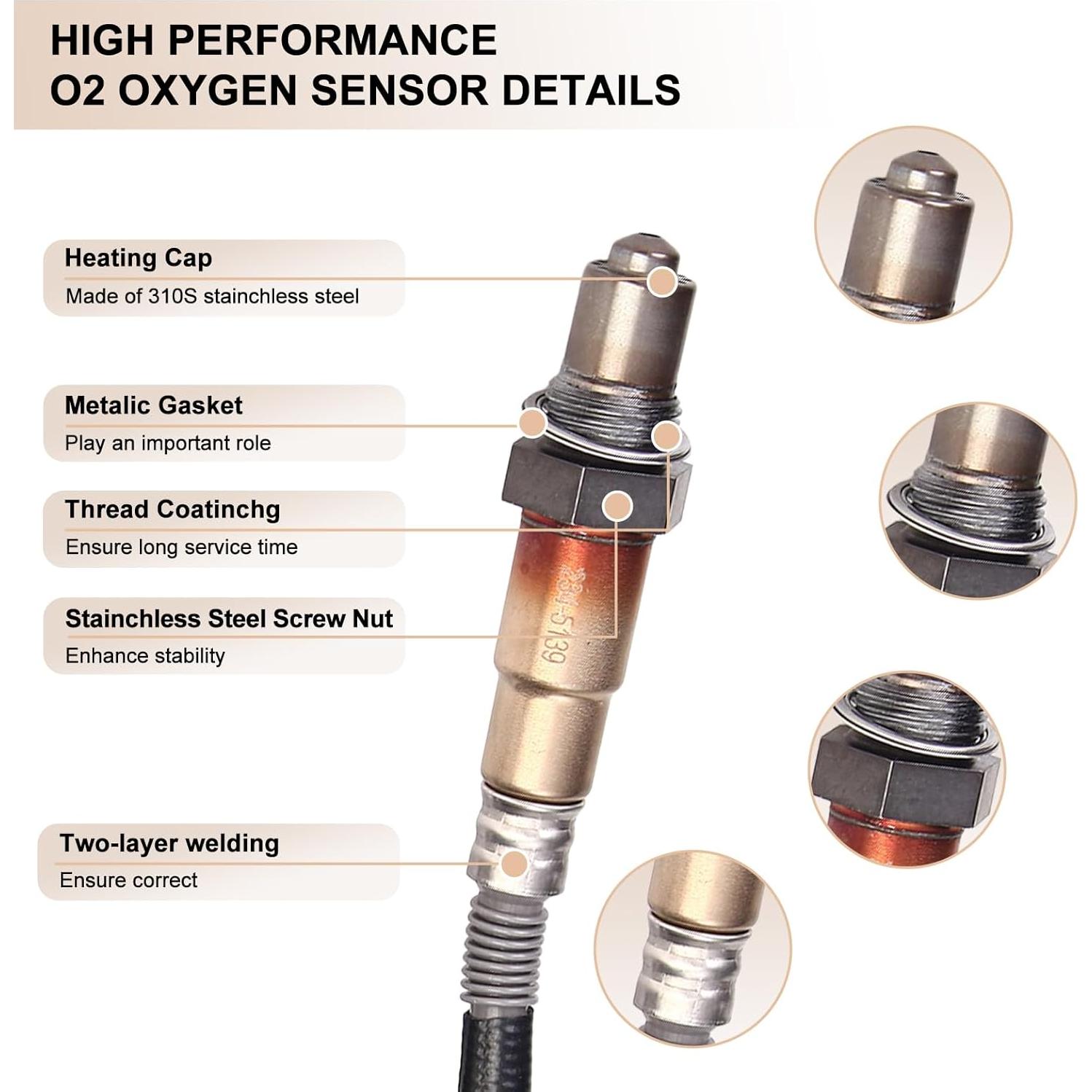 HIGH PERFORMANCE
O2 OXYGEN SENSOR DETAILS

Heating Cap
Made of 310S stainchless steel

Metalic Gasket
Play an important role

Thread Coatinchg
Ensure long service time

Stainchless Steel Screw Nut
Enhance stability

Two-layer welding
Ensure correct

234-5139