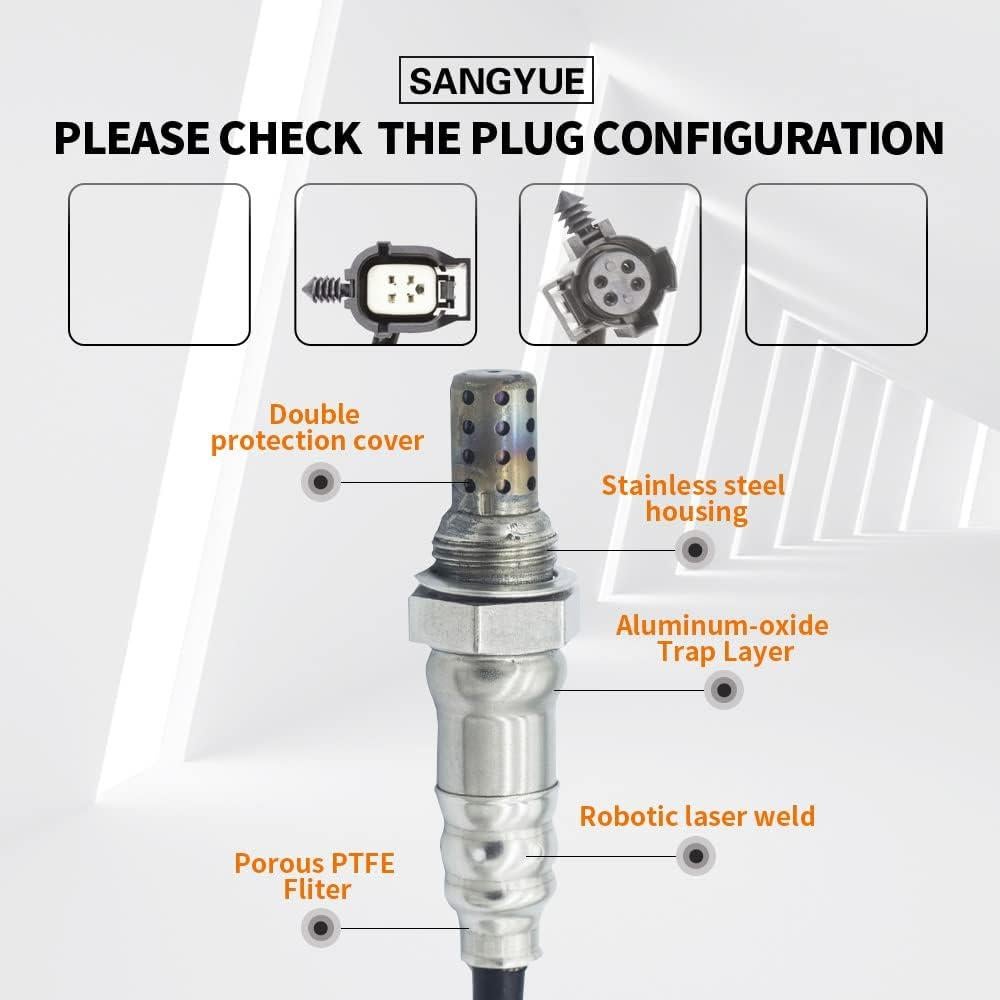 SANGYUE

PLEASE CHECK THE PLUG CONFIGURATION

Double protection cover

Stainless steel housing

Aluminum-oxide Trap Layer

Robotic laser weld

Porous PTFE Fliter