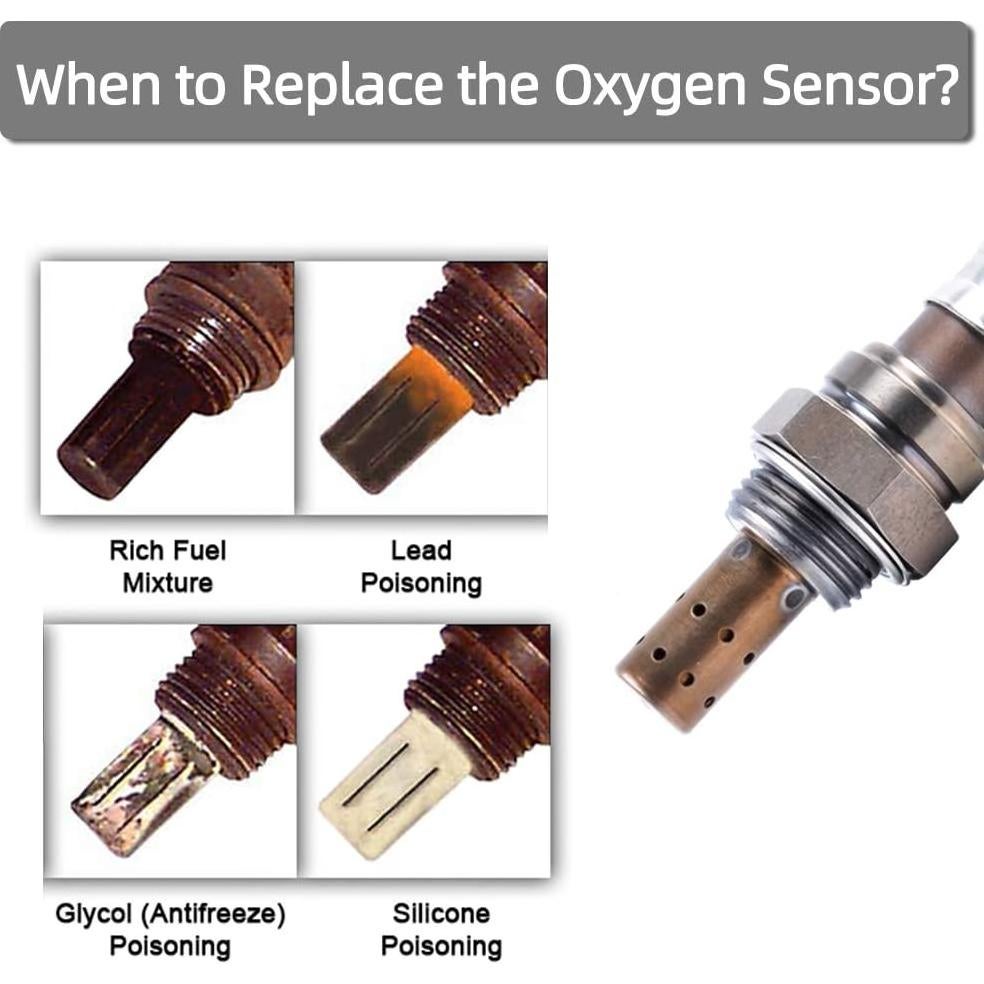 When to Replace the Oxygen Sensor?

Rich Fuel Mixture

Lead Poisoning

Glycol (Antifreeze) Poisoning

Silicone Poisoning