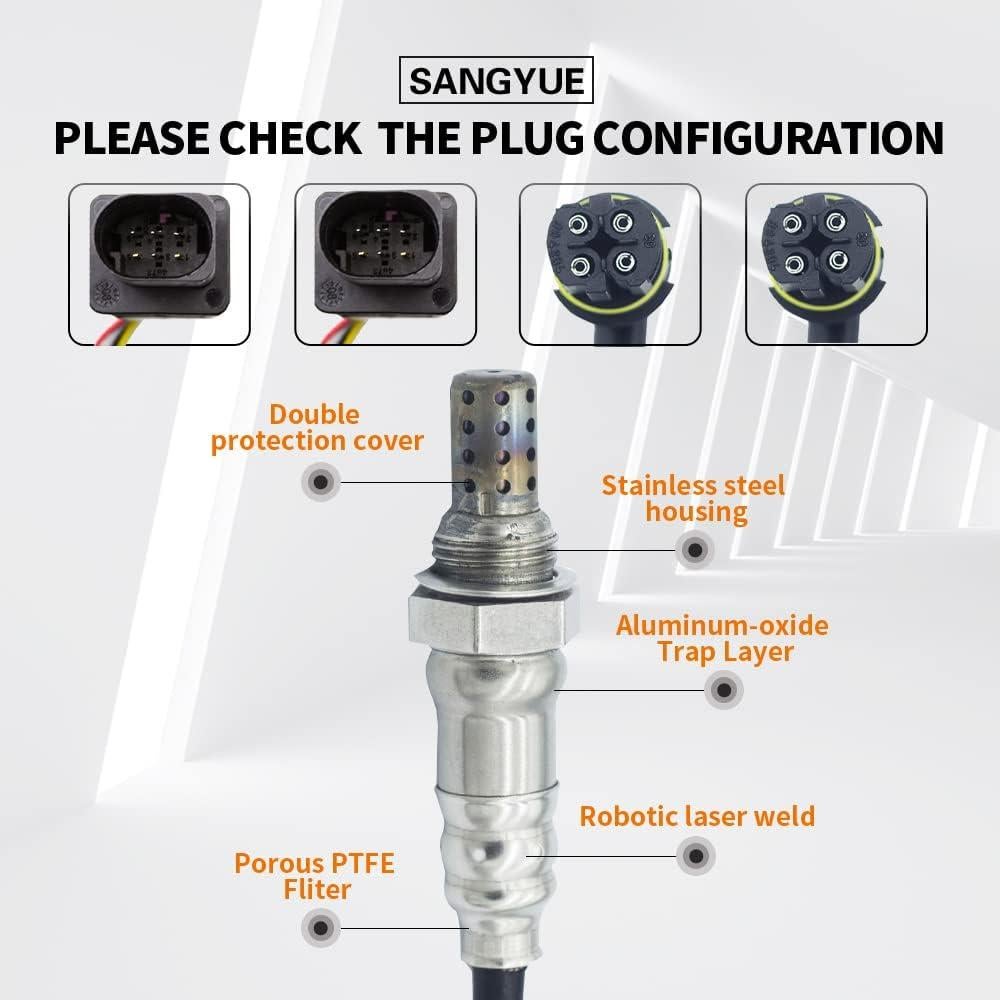 SANGYUE

PLEASE CHECK THE PLUG CONFIGURATION

Double protection cover

Stainless steel housing

Aluminum-oxide Trap Layer

Robotic laser weld

Porous PTFE Fliter