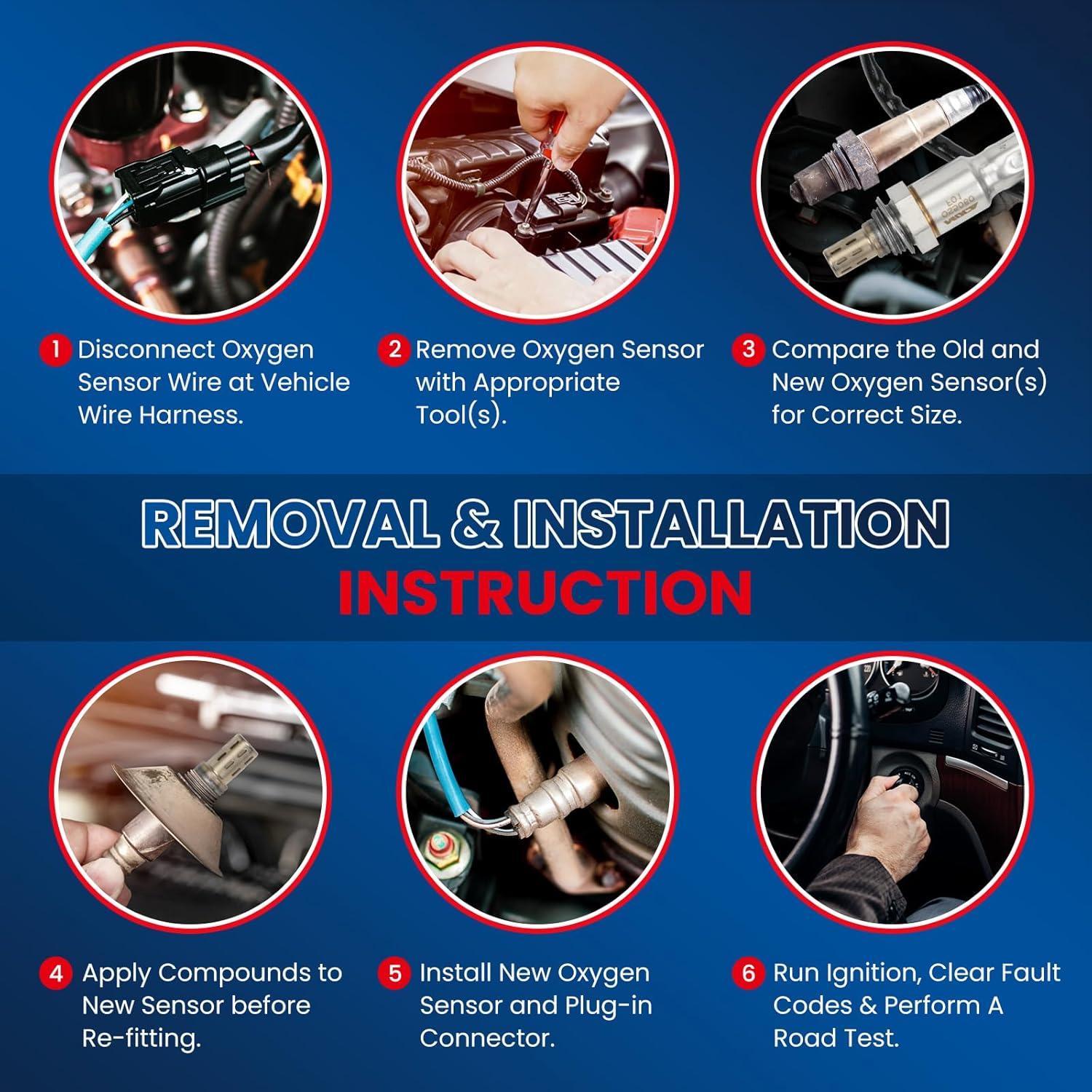 1 Disconnect Oxygen Sensor Wire at Vehicle Wire Harness.

2 Remove Oxygen Sensor with Appropriate Tool(s).

3 Compare the Old and New Oxygen Sensor(s) for Correct Size.

REMOVAL & INSTALLATION
INSTRUCTION

4 Apply Compounds to New Sensor before Re-fitting.

5 Install New Oxygen Sensor and Plug-in Connector.

6 Run Ignition, Clear Fault Codes & Perform A Road Test.