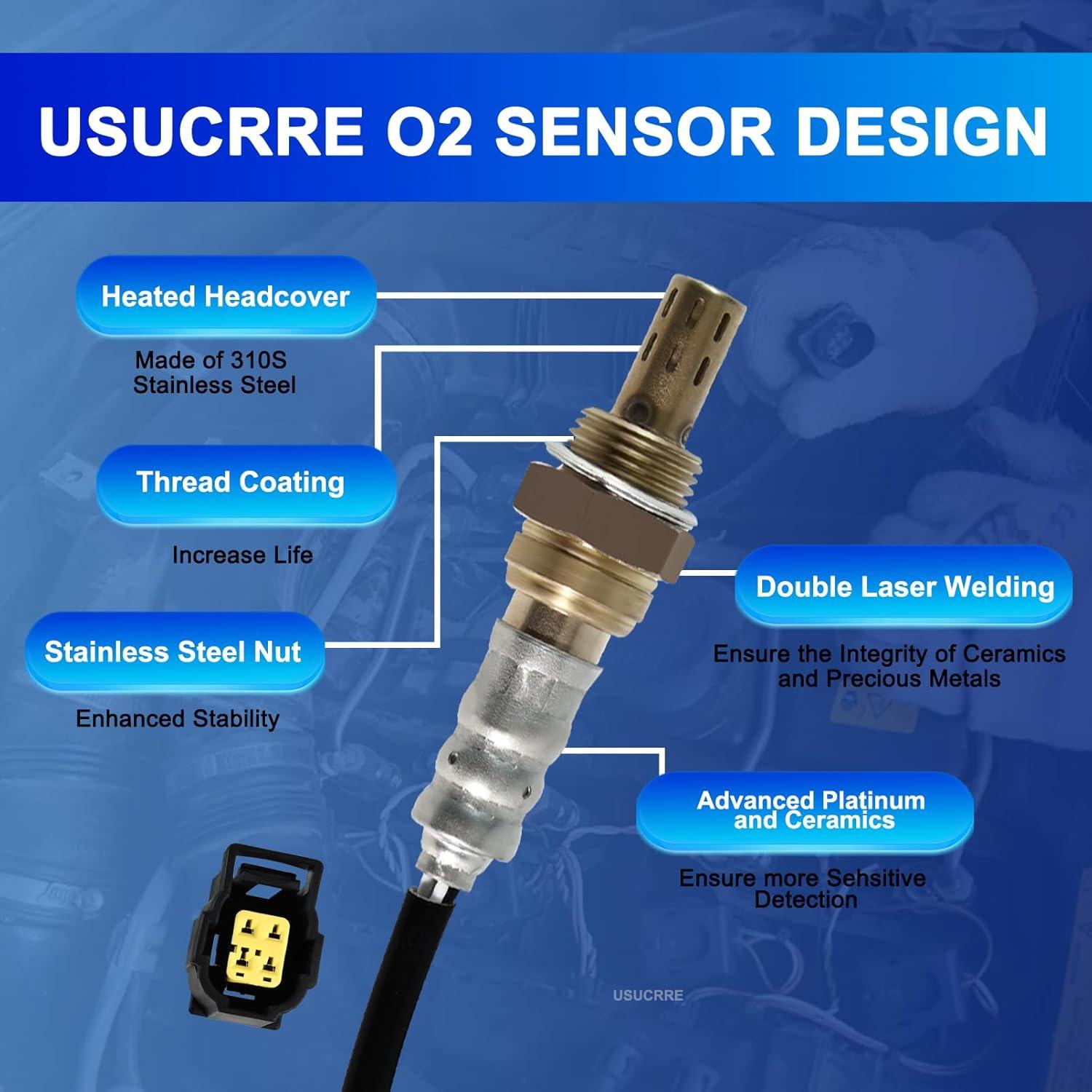 USUCRRE O2 SENSOR DESIGN

Heated Headcover

Made of 310S Stainless Steel

Thread Coating

Increase Life

Stainless Steel Nut

Enhanced Stability

Double Laser Welding

Ensure the Integrity of Ceramics and Precious Metals

Advanced Platinum and Ceramics

Ensure more Sehsitive Detection

USUCRRE