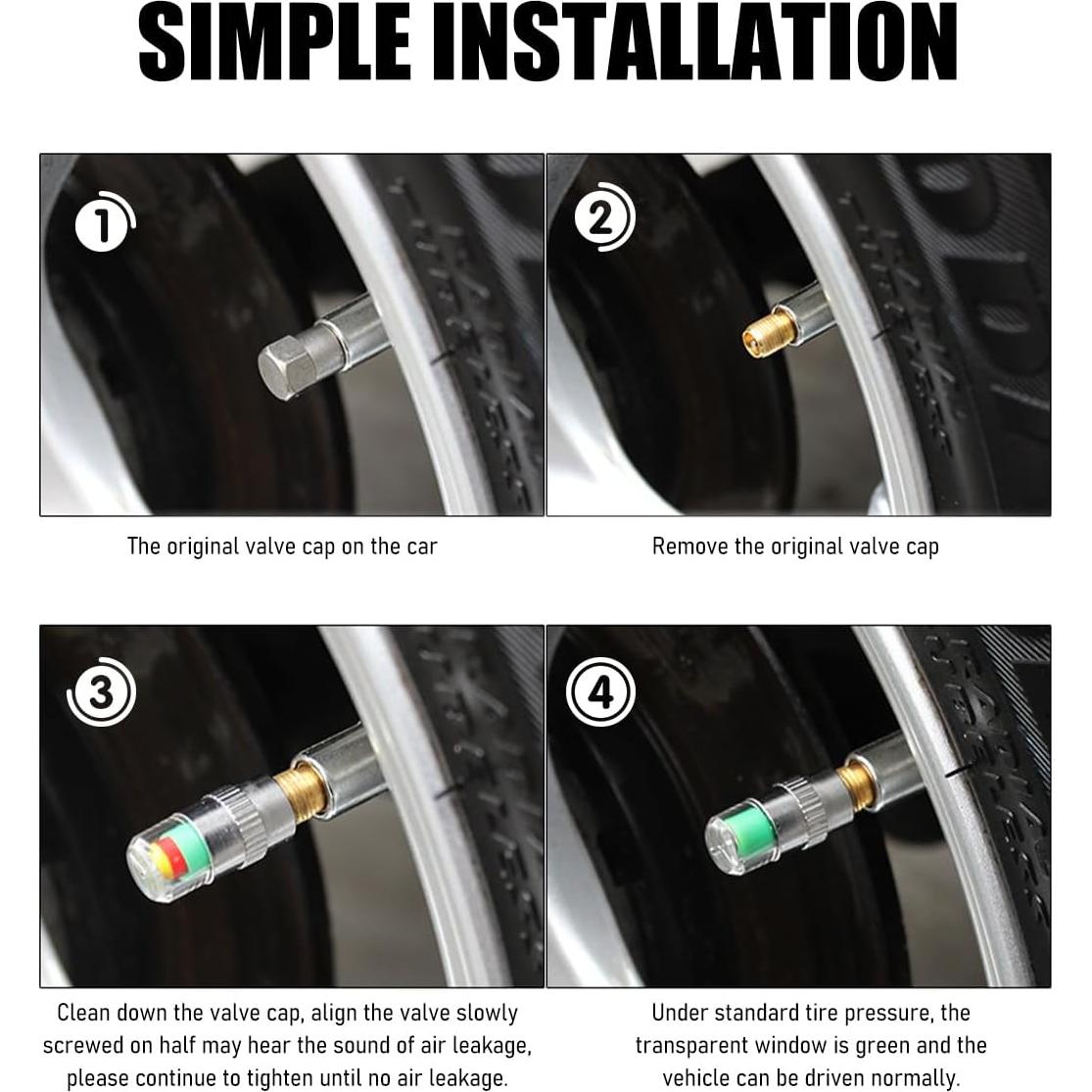 SIMPLE INSTALLATION

1

The original valve cap on the car

2

Remove the original valve cap

3

Clean down the valve cap, align the valve slowly screwed on half may hear the sound of air leakage, please continue to tighten until no air leakage.

4

Under standard tire pressure, the transparent window is green and the vehicle can be driven normally.