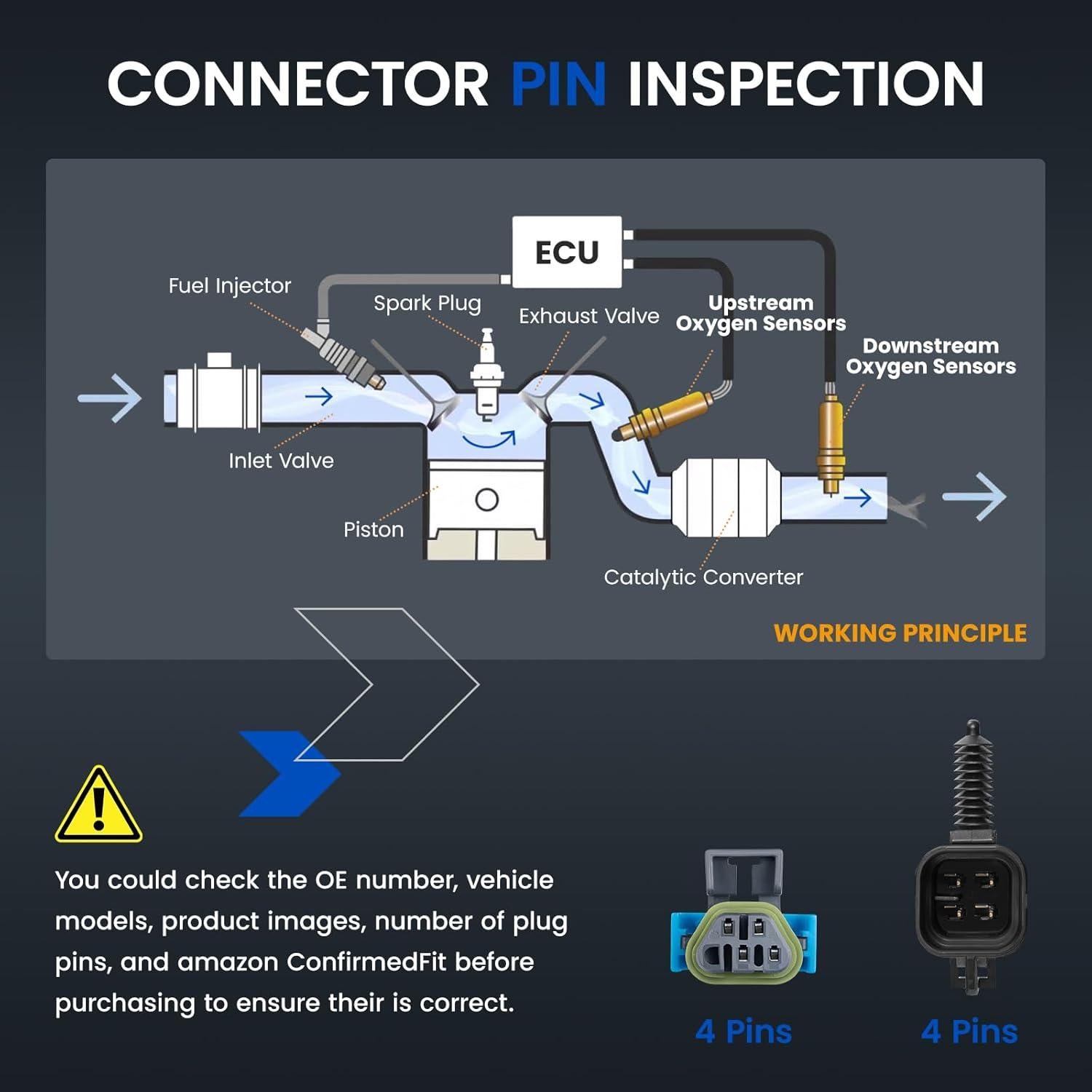 CONNECTOR PIN INSPECTION

ECU

Fuel Injector

Spark Plug

Exhaust Valve

Upstream Oxygen Sensors

Downstream Oxygen Sensors

Inlet Valve

Piston

Catalytic Converter

WORKING PRINCIPLE

You could check the OE number, vehicle models, product images, number of plug pins, and amazon ConfirmedFit before purchasing to ensure their is correct.

4 Pins

4 Pins