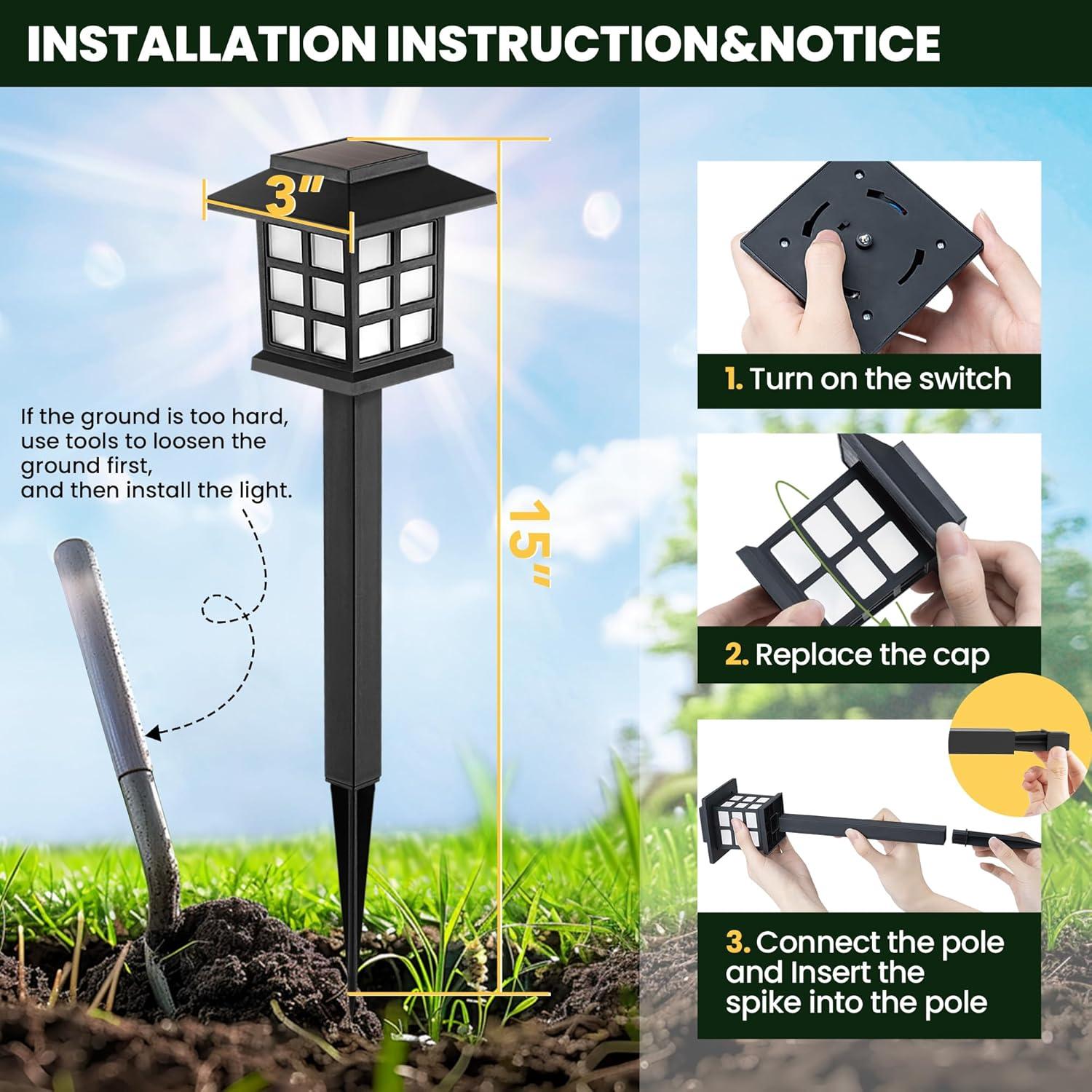 INSTALLATION INSTRUCTION&NOTICE

3"

15"

If the ground is too hard, use tools to loosen the ground first, and then install the light.

1. Turn on the switch

2. Replace the cap

3. Connect the pole and Insert the spike into the pole