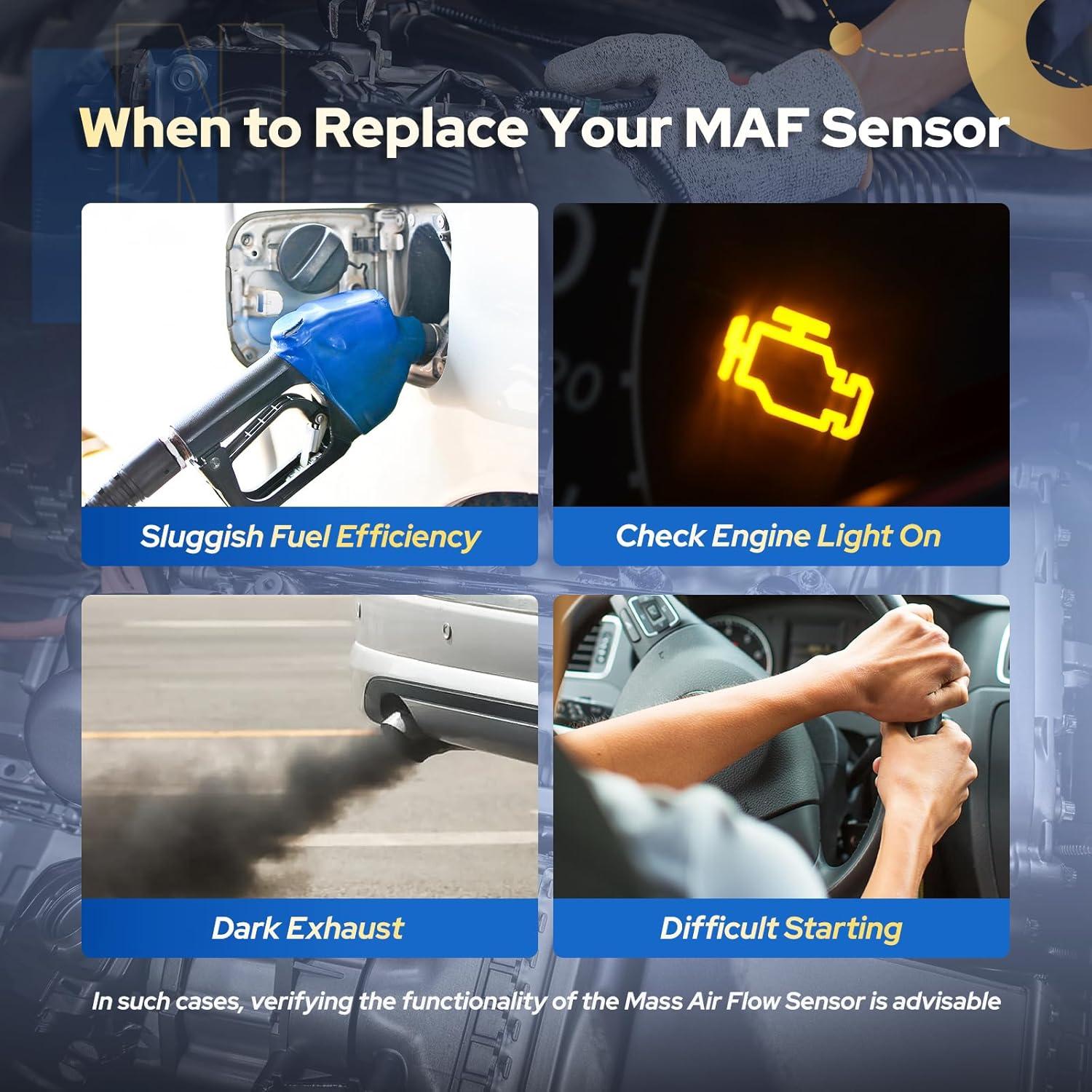 When to Replace Your MAF Sensor

Sluggish Fuel Efficiency

Check Engine Light On

Dark Exhaust

Difficult Starting

In such cases, verifying the functionality of the Mass Air Flow Sensor is advisable