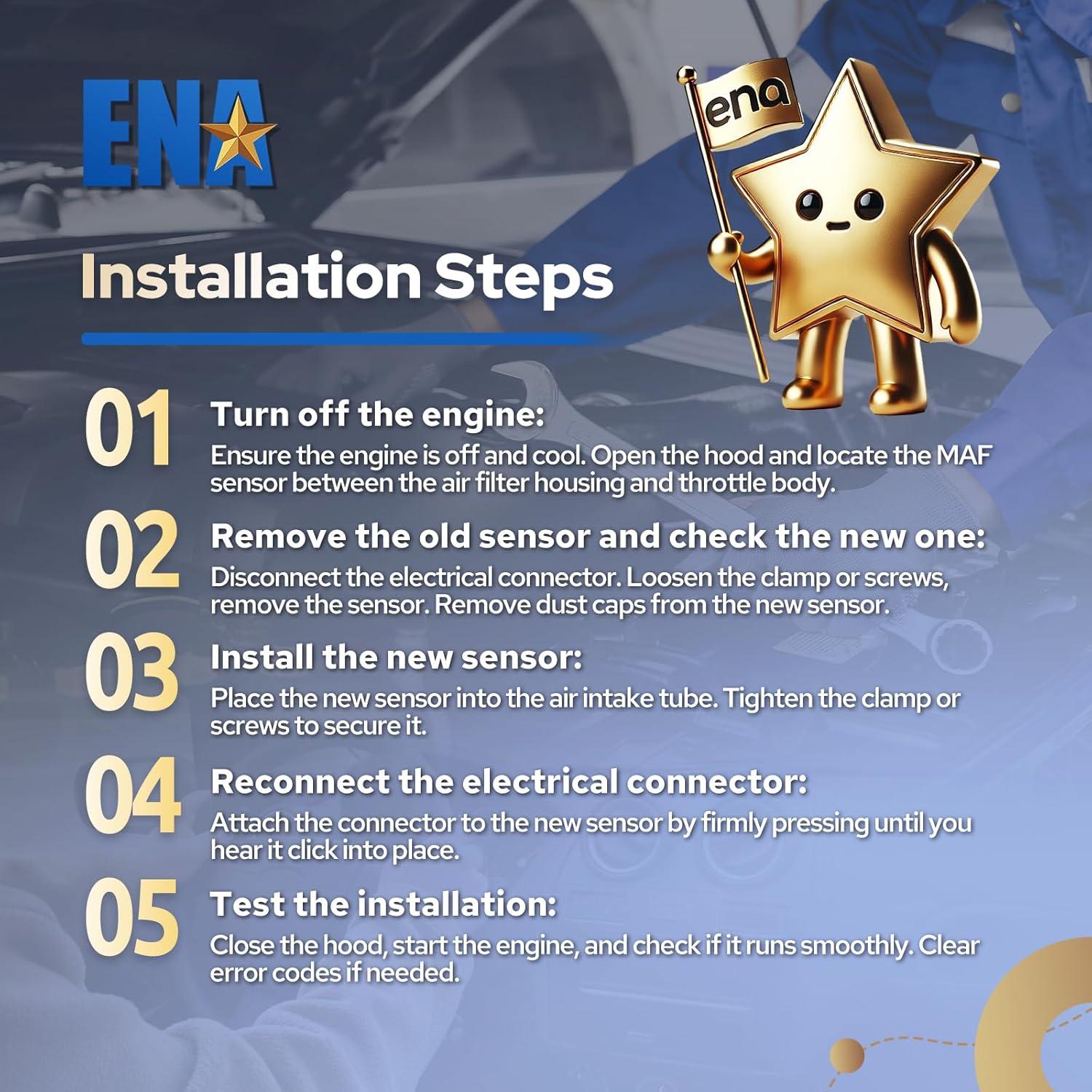 ENA

ena

Installation Steps

01 Turn off the engine:
Ensure the engine is off and cool. Open the hood and locate the MAF sensor between the air filter housing and throttle body.

02 Remove the old sensor and check the new one:
Disconnect the electrical connector. Loosen the clamp or screws, remove the sensor. Remove dust caps from the new sensor.

03 Install the new sensor:
Place the new sensor into the air intake tube. Tighten the clamp or screws to secure it.

04 Reconnect the electrical connector:
Attach the connector to the new sensor by firmly pressing until you hear it click into place.

05 Test the installation:
Close the hood, start the engine, and check if it runs smoothly. Clear error codes if needed.