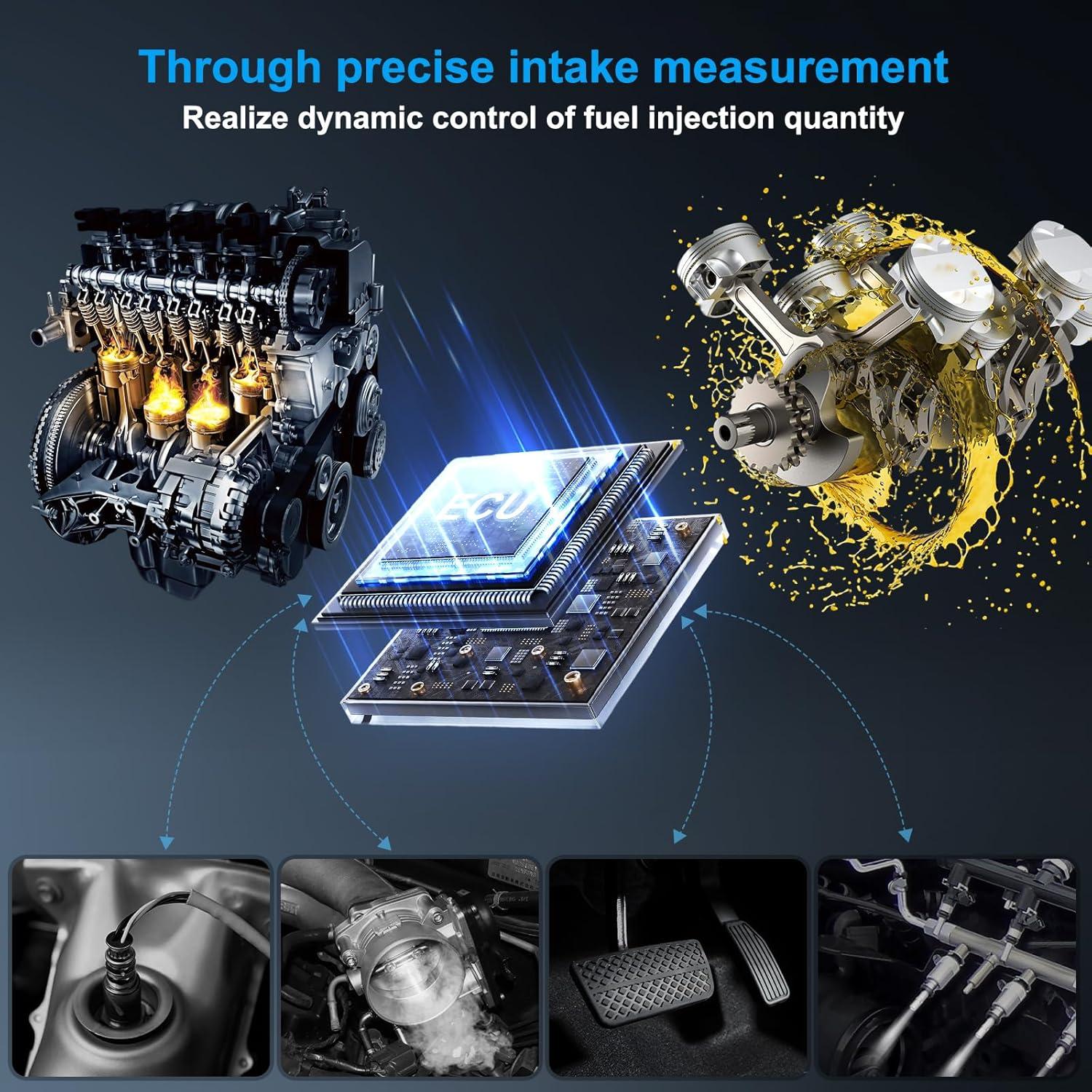 Through precise intake measurement

Realize dynamic control of fuel injection quantity

ECU