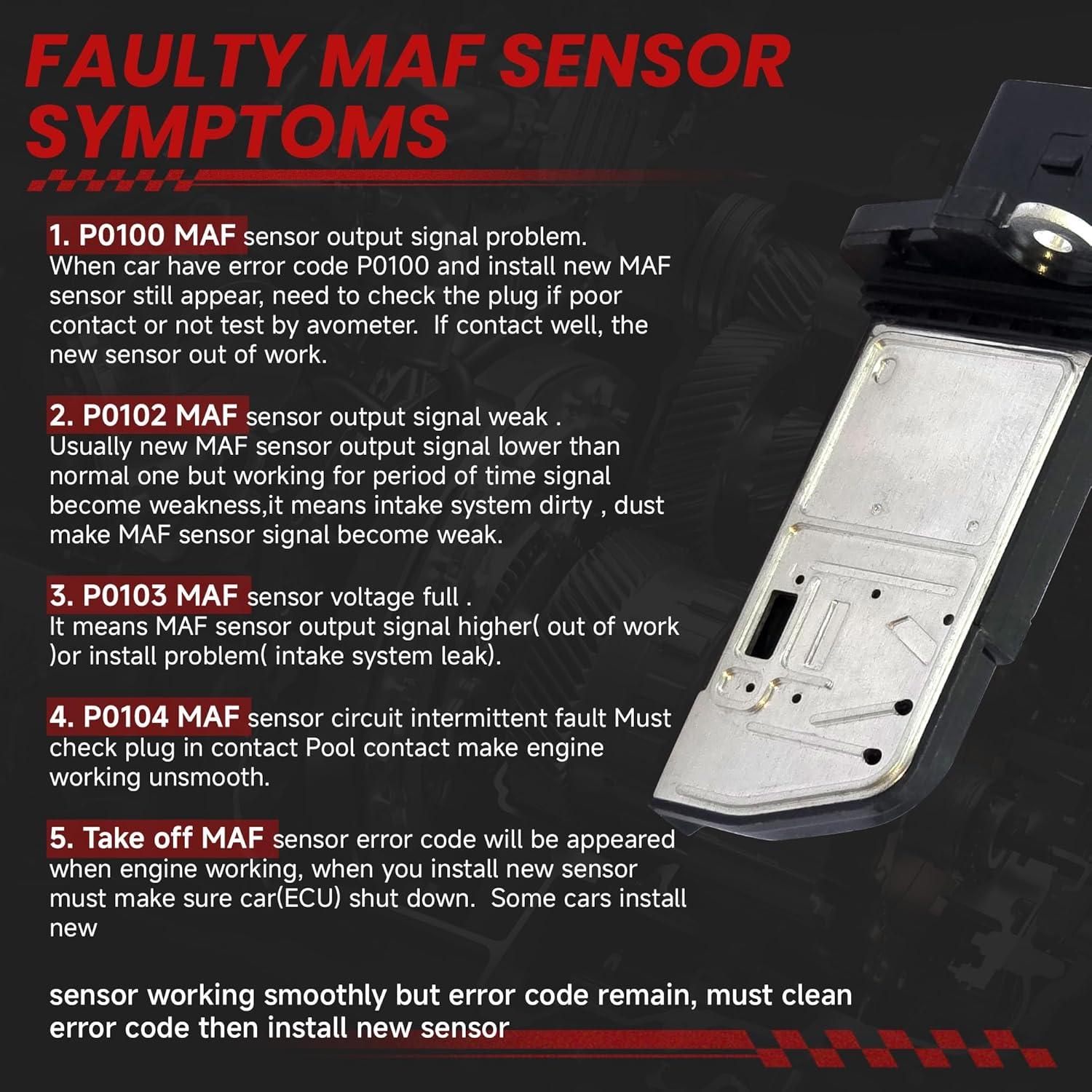 FAULTY MAF SENSOR SYMPTOMS

1. P0100 MAF sensor output signal problem. When car have error code P0100 and install new MAF sensor still appear, need to check the plug if poor contact or not test by avometer.  If contact well, the new sensor out of work.

2. P0102 MAF sensor output signal weak . Usually new MAF sensor output signal lower than normal one but working for period of time signal become weakness,it means intake system dirty , dust make MAF sensor signal become weak.

3. P0103 MAF sensor voltage full . It means MAF sensor output signal higher( out of work )or install problem( intake system leak).

4. P0104 MAF sensor circuit intermittent fault Must check plug in contact Pool contact make engine working unsmooth.

5. Take off MAF sensor error code will be appeared when engine working, when you install new sensor must make sure car(ECU) shut down.  Some cars install new

sensor working smoothly but error code remain, must clean error code then install new sensor