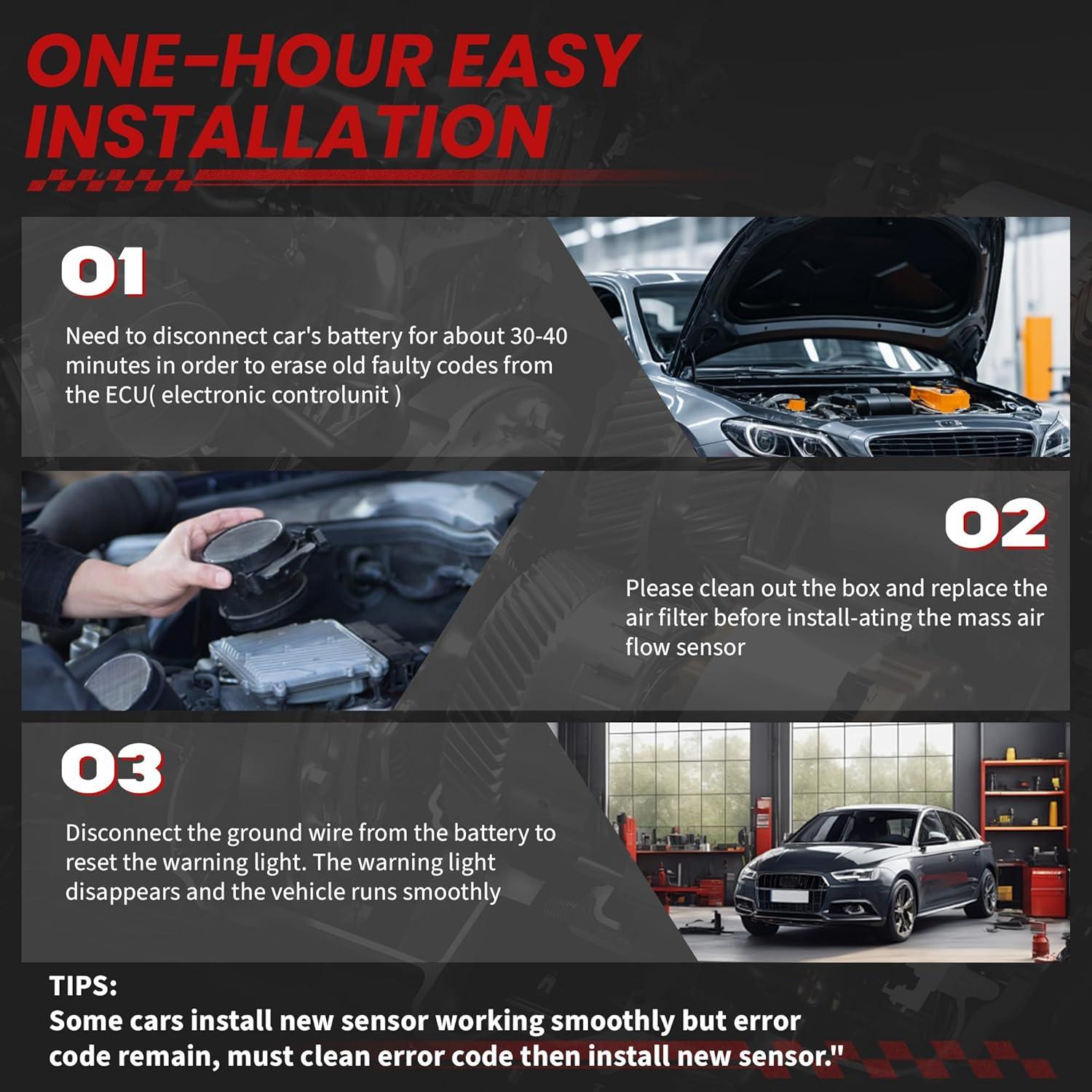 ONE-HOUR EASY INSTALLATION

01

Need to disconnect car's battery for about 30-40 minutes in order to erase old faulty codes from the ECU( electronic controlunit )

02

Please clean out the box and replace the air filter before install-ating the mass air flow sensor

03

Disconnect the ground wire from the battery to reset the warning light. The warning light disappears and the vehicle runs smoothly

TIPS:
Some cars install new sensor working smoothly but error code remain, must clean error code then install new sensor."