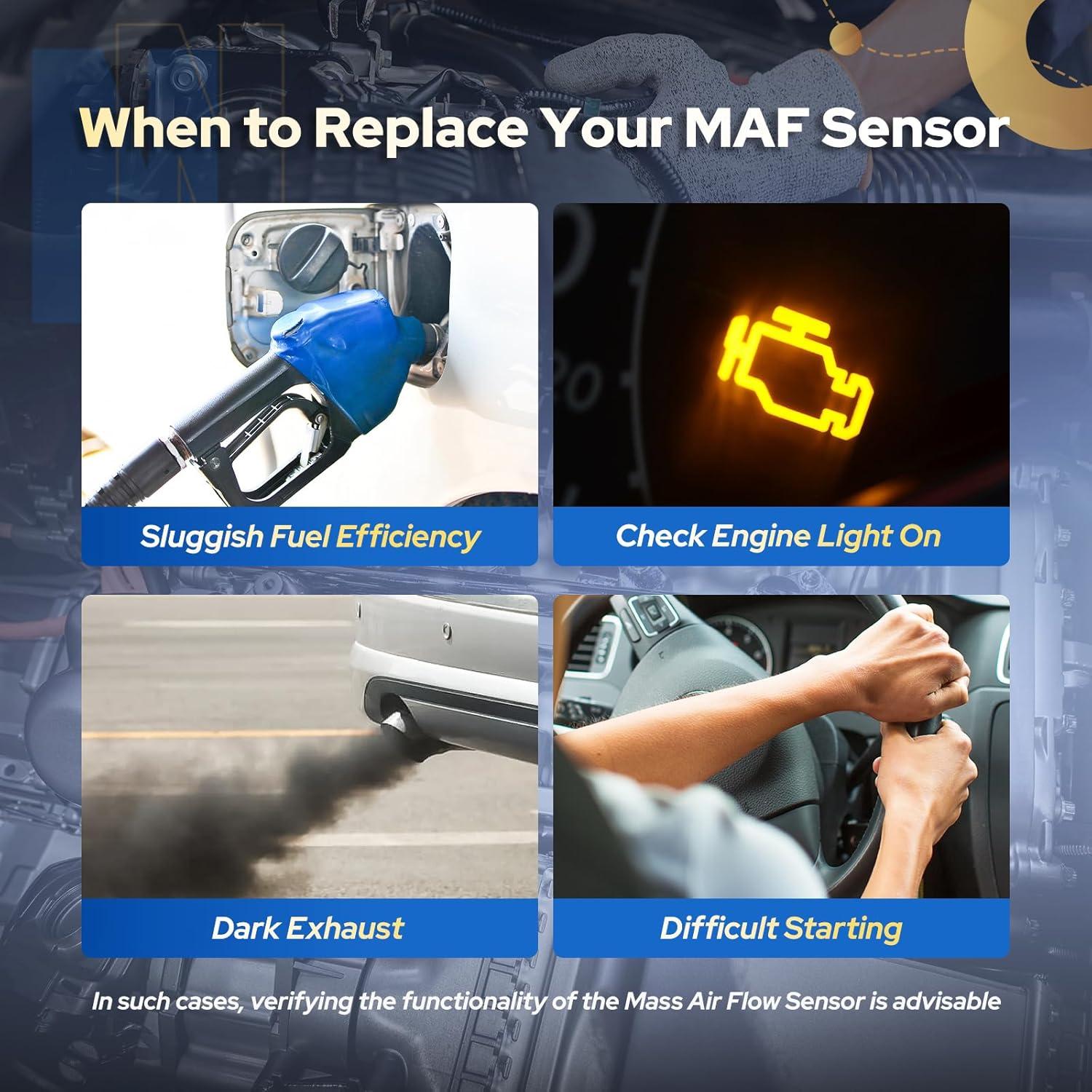 When to Replace Your MAF Sensor

Sluggish Fuel Efficiency

Check Engine Light On

Dark Exhaust

Difficult Starting

In such cases, verifying the functionality of the Mass Air Flow Sensor is advisable