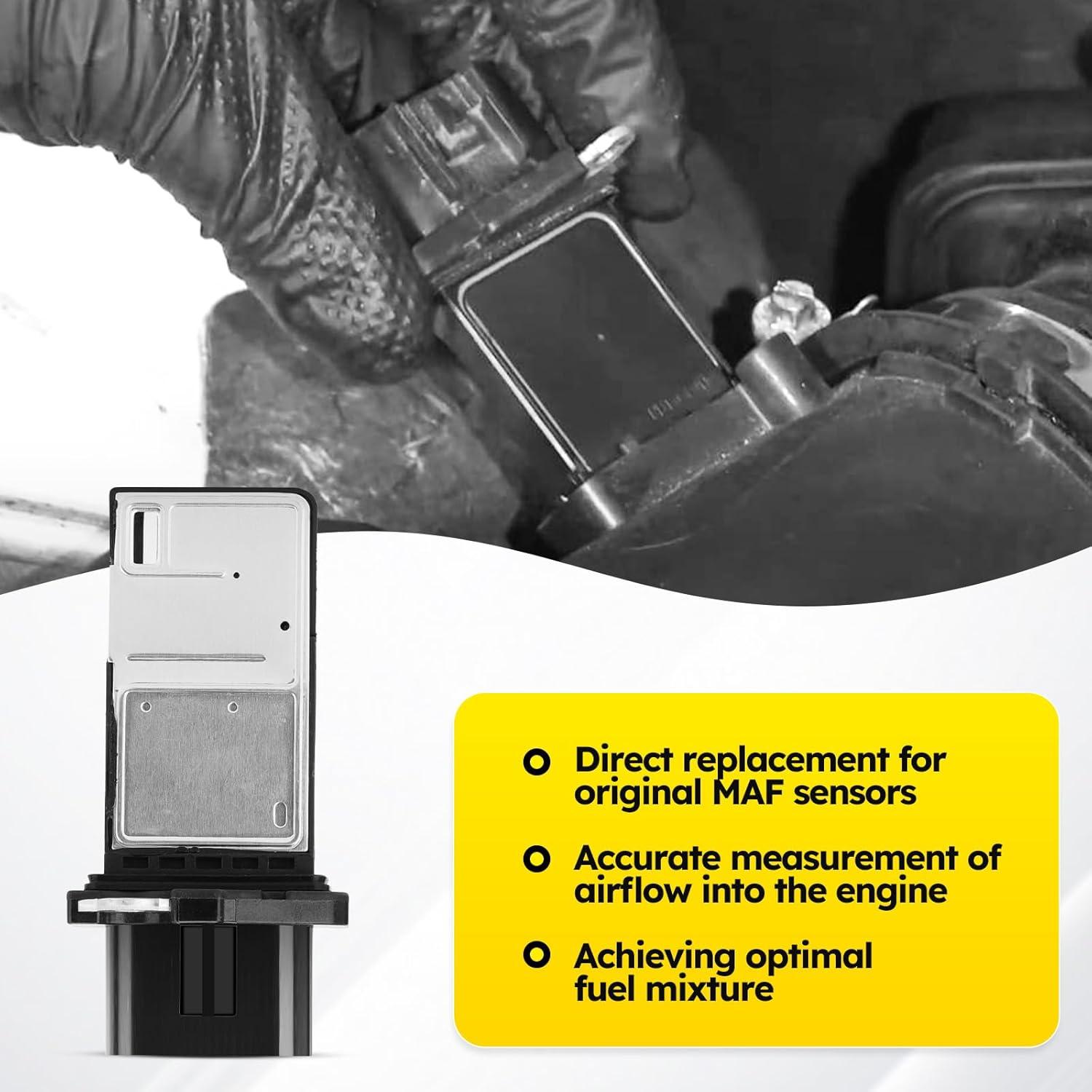 Direct replacement for original MAF sensors

Accurate measurement of airflow into the engine

Achieving optimal fuel mixture