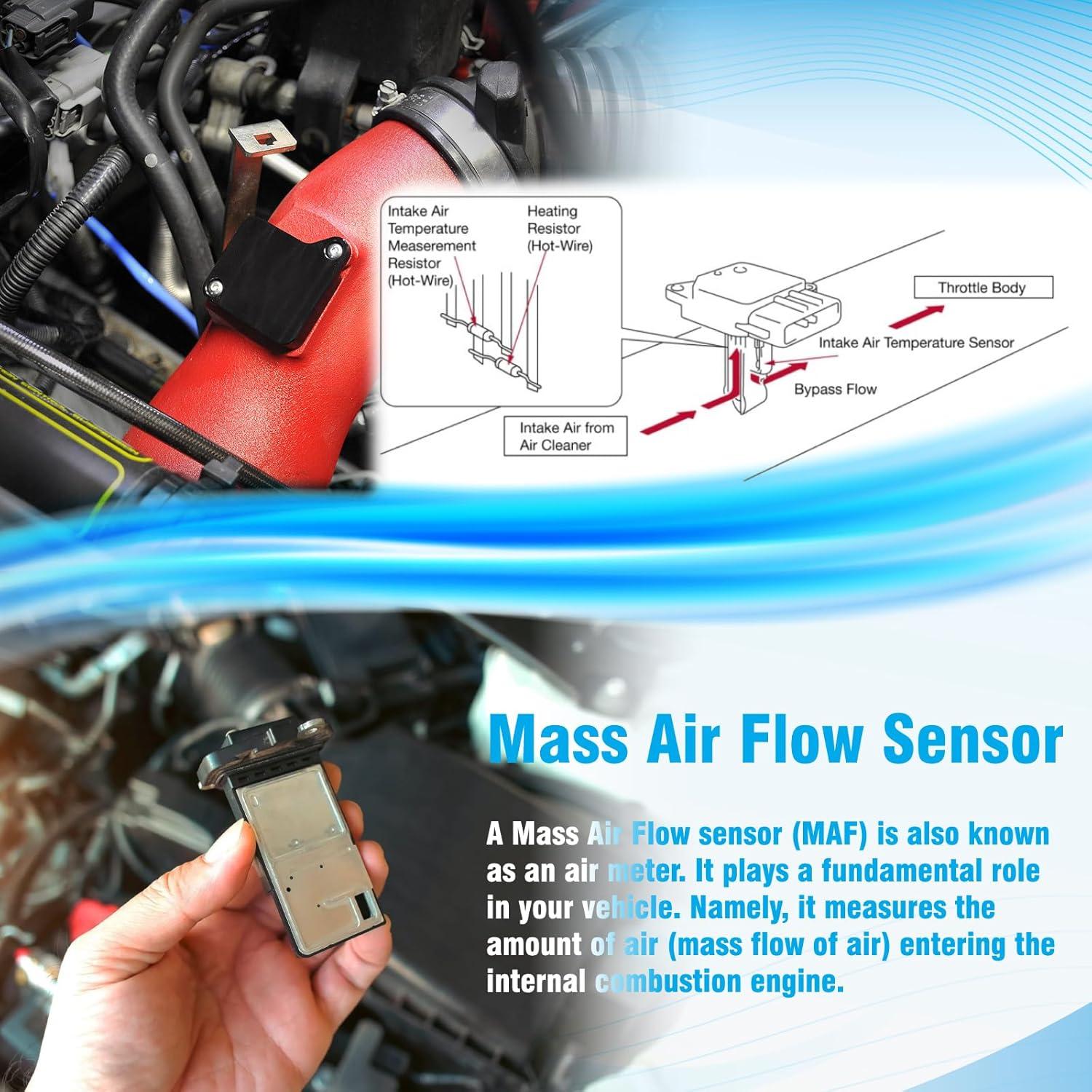 Intake Air Temperature Measerement Resistor (Hot-Wire)

Heating Resistor (Hot-Wire)

Throttle Body

Intake Air Temperature Sensor

Bypass Flow

Intake Air from Air Cleaner

Mass Air Flow Sensor

A Mass Air Flow sensor (MAF) is also known as an air meter. It plays a fundamental role in your vehicle. Namely, it measures the amount of air (mass flow of air) entering the internal combustion engine.