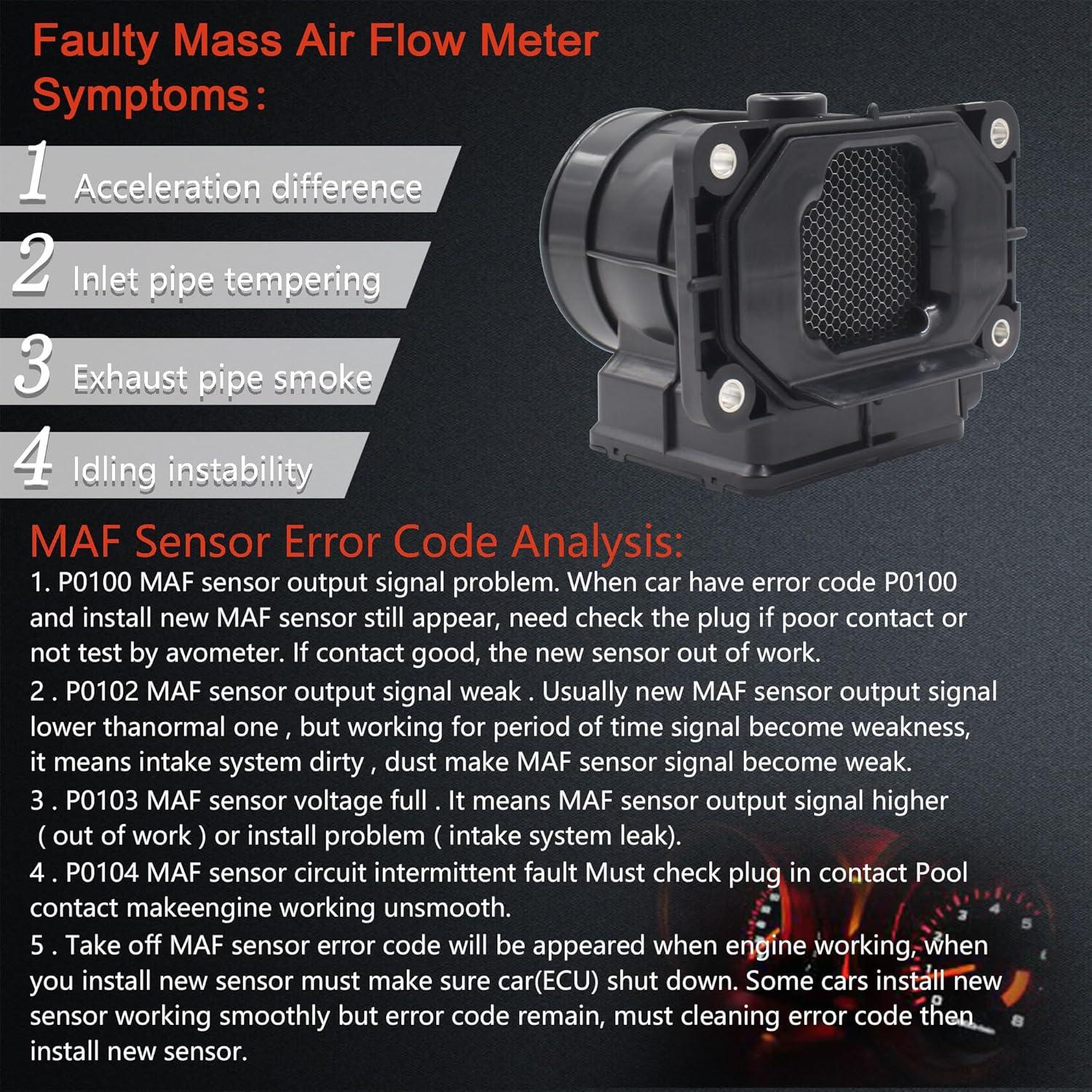 Faulty Mass Air Flow Meter Symptoms：

1 Acceleration difference

2 Inlet pipe tempering

3 Exhaust pipe smoke

4 Idling instability

MAF Sensor Error Code Analysis:

1. P0100 MAF sensor output signal problem. When car have error code P0100 and install new MAF sensor still appear, need check the plug if poor contact or not test by avometer. If contact good, the new sensor out of work.

2 . P0102 MAF sensor output signal weak . Usually new MAF sensor output signal lower thanormal one , but working for period of time signal become weakness, it means intake system dirty , dust make MAF sensor signal become weak.

3 . P0103 MAF sensor voltage full . It means MAF sensor output signal higher ( out of work ) or install problem ( intake system leak).

4 . P0104 MAF sensor circuit intermittent fault Must check plug in contact Pool contact makeengine working unsmooth.

5 . Take off MAF sensor error code will be appeared when engine working, when you install new sensor must make sure car(ECU) shut down. Some cars install new sensor working smoothly but error code remain, must cleaning error code then install new sensor.