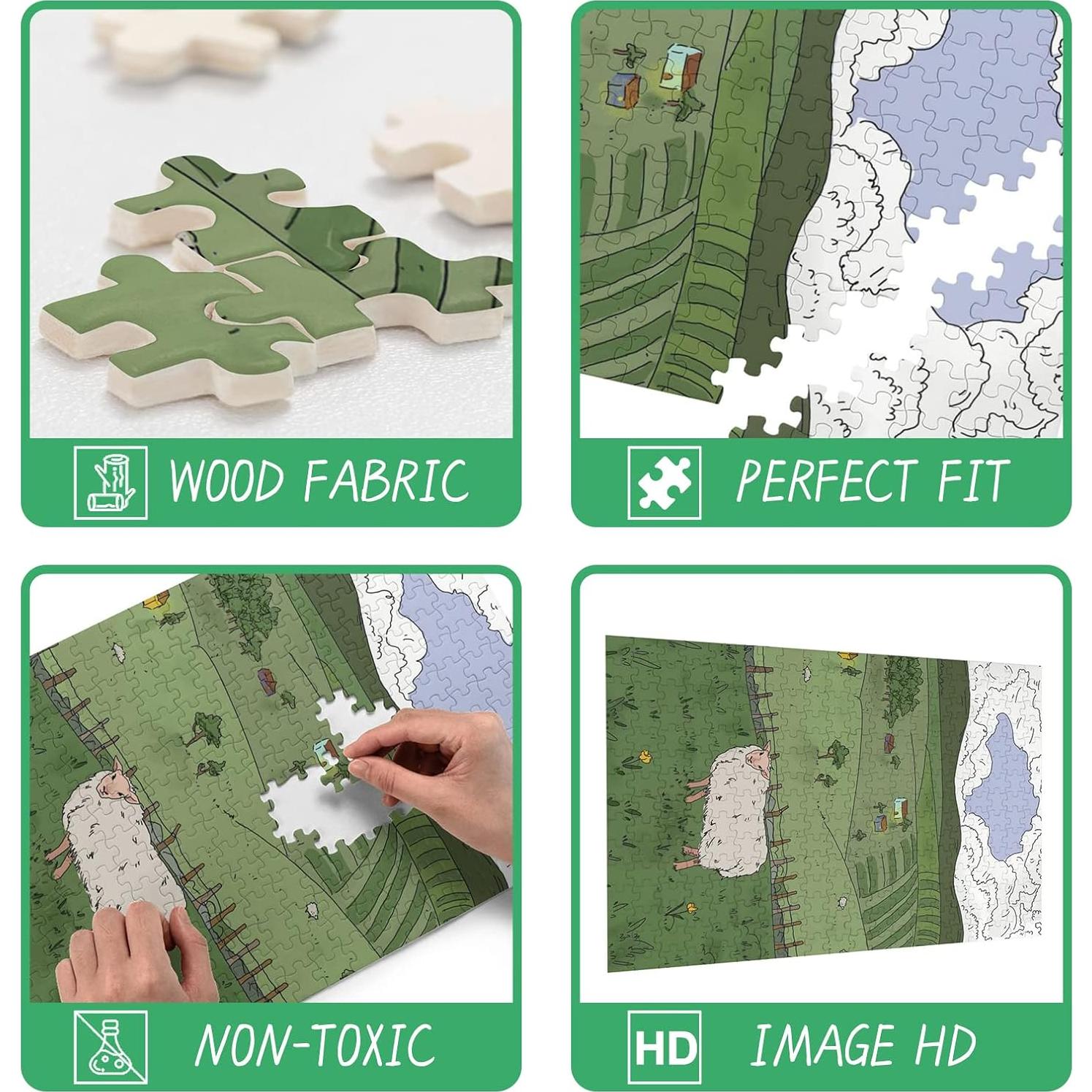 WOOD FABRIC

PERFECT FIT

NON-TOXIC

HD IMAGE HD