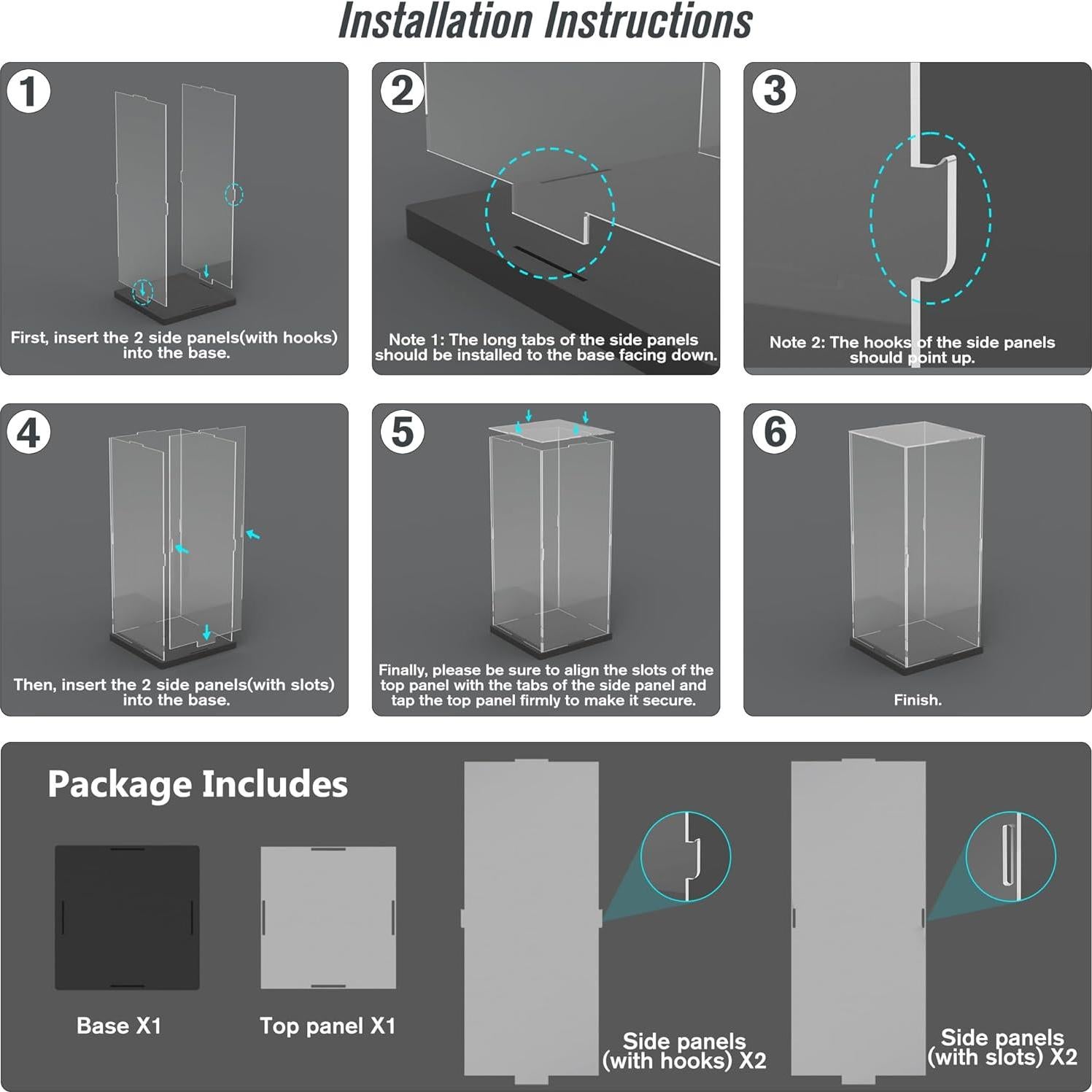 Installation Instructions

1

First, insert the 2 side panels(with hooks) into the base.

2

Note 1: The long tabs of the side panels should be installed to the base facing down.

3

Note 2: The hooks of the side panels should point up.

4

Then, insert the 2 side panels(with slots) into the base.

5

Finally, please be sure to align the slots of the top panel with the tabs of the side panel and tap the top panel firmly to make it secure.

6

Finish.

Package Includes

Base X1

Top panel X1

Side panels (with hooks) X2

Side panels (with slots) X2